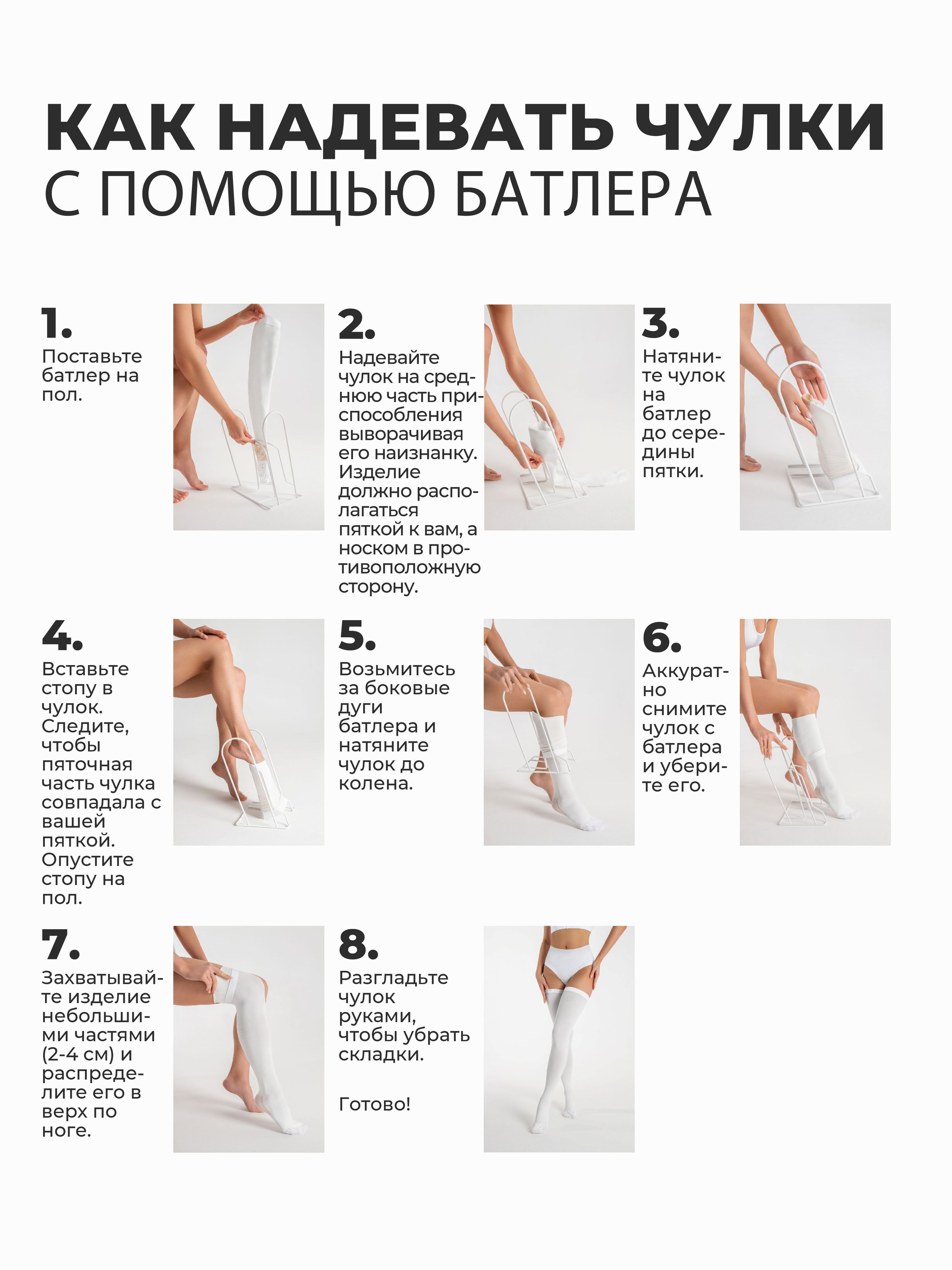 КАК НАДЕВАТЬ ЧУЛКИ
С ПОМОЩЬЮ БАТЛЕРА

1.
Поставьте батлер на пол.

2.
Надевайте чулок на среднюю часть приспособления выворачивая его наизнанку. Изделие должно располагаться пяткой к вам, а носком в противоположную сторону.

3.
Натяните чулок на батлер до середины пятки.

4.
Вставьте стопу в чулок. Следите, чтобы пяточная часть чулка совпадала с вашей пяткой. Опустите стопу на пол.

5.
Возьмитесь за боковые дуги батлера и натяните чулок до колена.

6.
Аккуратно снимите чулок с батлера и уберите его.

7.
Захватывайте изделие небольшими частями (2-4 см) и распределите его в верх по ноге.

8.
Разгладьте чулок руками, чтобы убрать складки.

Готово!