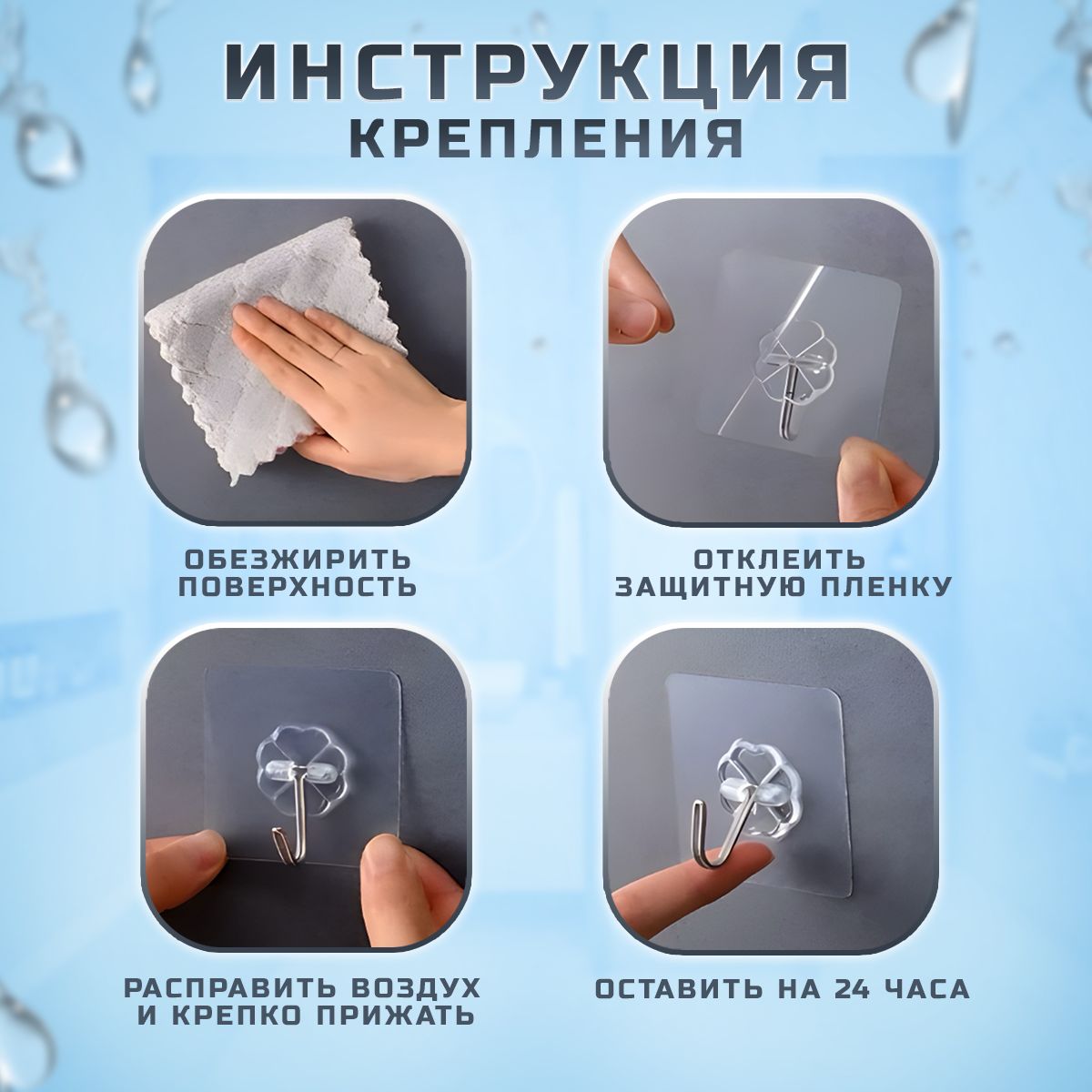 ИНСТРУКЦИЯ
КРЕПЛЕНИЯ

ОБЕЗЖИРИТЬ ПОВЕРХНОСТЬ

ОТКЛЕИТЬ ЗАЩИТНУЮ ПЛЕНКУ

РАСПРАВИТЬ ВОЗДУХ И КРЕПКО ПРИЖАТЬ

ОСТАВИТЬ НА 24 ЧАСА