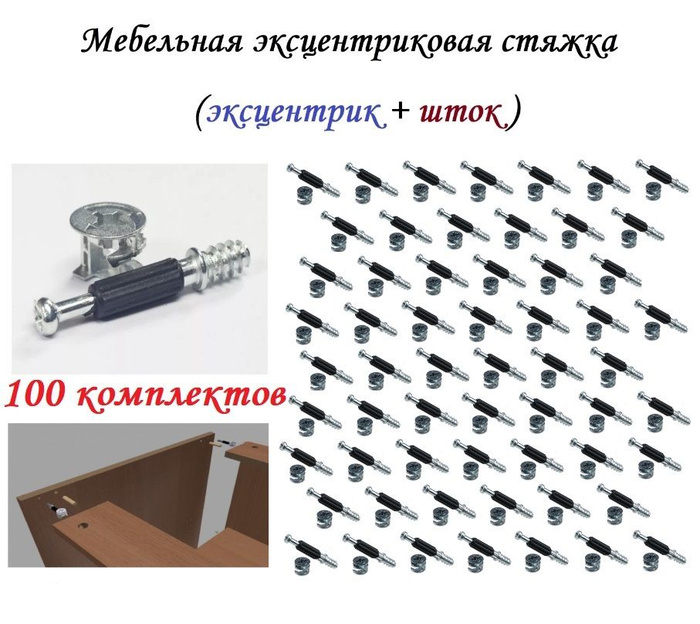 Мебельная эксцентриковая стяжка

(эксцентрик + шток)

100 комплектов