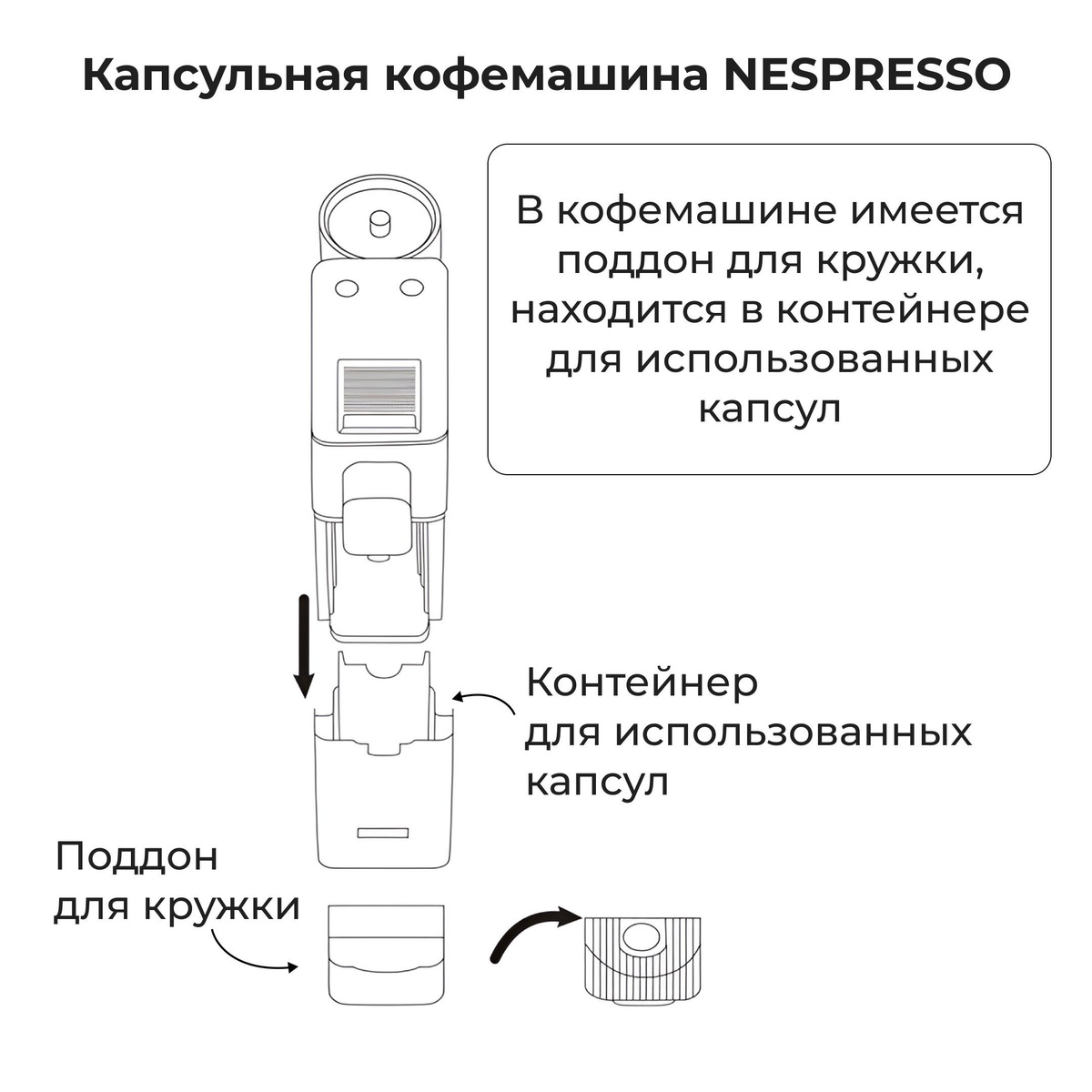 Капсульная кофемашина NESPRESSO

В кофемашине имеется поддон для кружки, находится в контейнере для использованных капсул

Контейнер для использованных капсул

Поддон для кружки