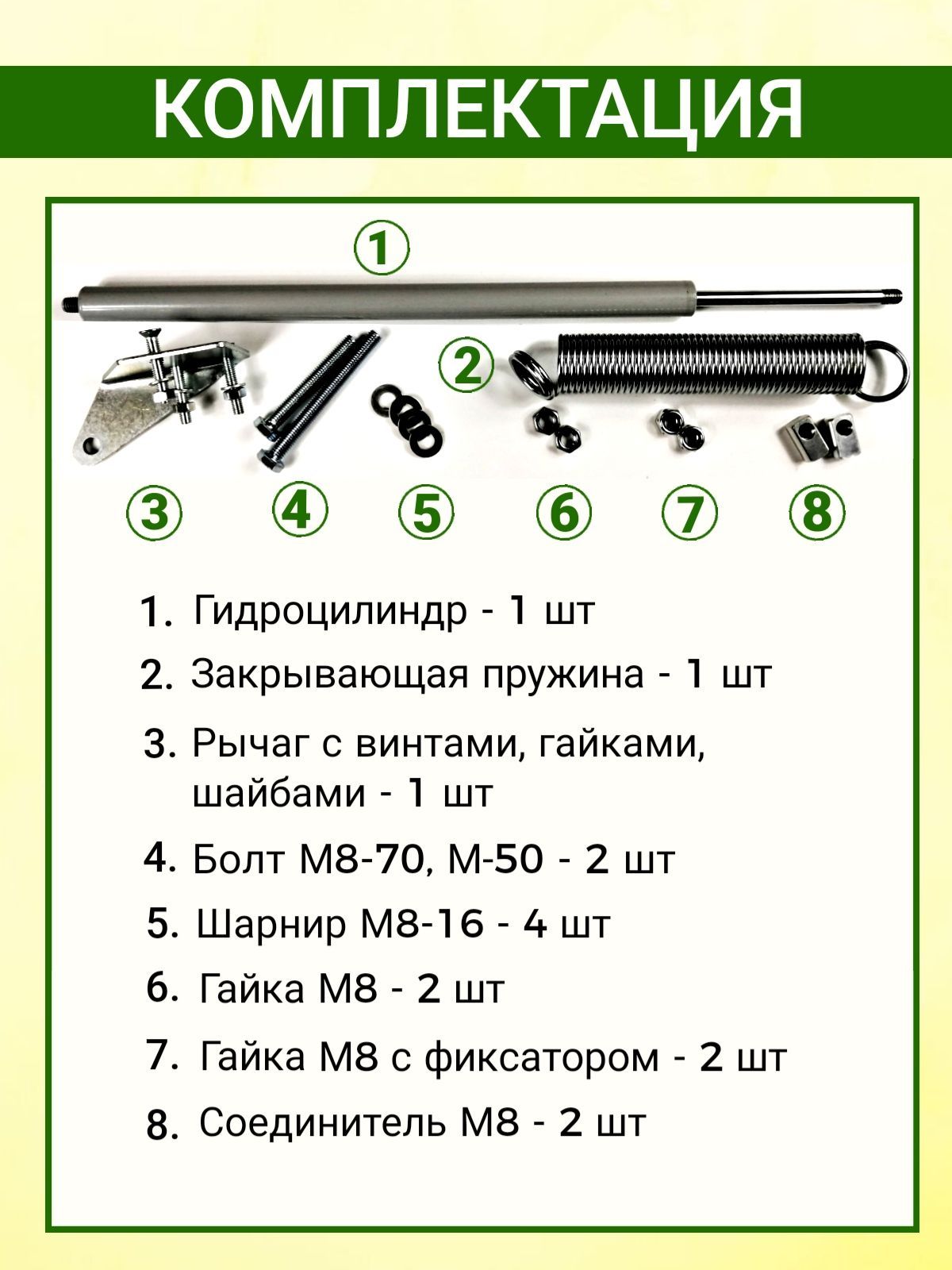 КОМПЛЕКТАЦИЯ

①

②

③ ④ ⑤ ⑥ ⑦ ⑧

1. Гидроцилиндр - 1 шт
2. Закрывающая пружина - 1 шт
3. Рычаг с винтами, гайками, шайбами - 1 шт
4. Болт М8-70, М-50 - 2 шт
5. Шарнир М8-16 - 4 шт
6. Гайка М8 - 2 шт
7. Гайка М8 с фиксатором - 2 шт
8. Соединитель М8 - 2 шт