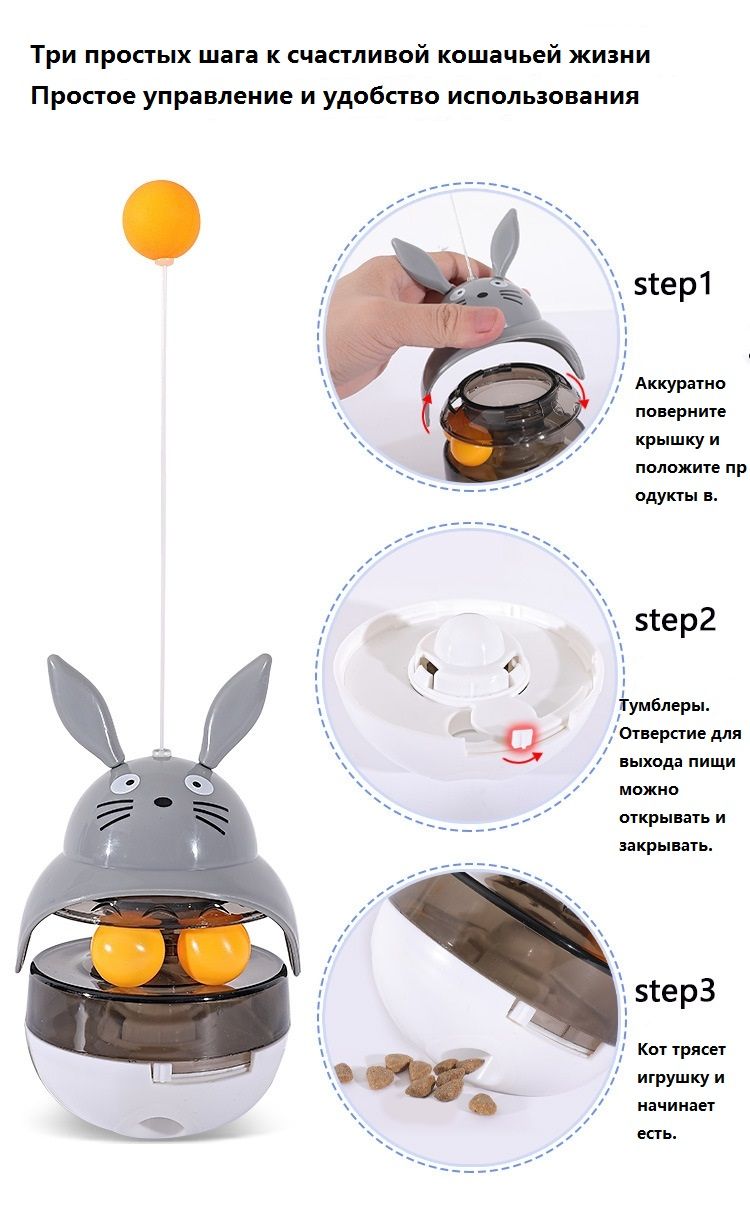 Три простых шага к счастливой кошачьей жизни
Простое управление и удобство использования

step1

Аккуратно поверните крышку и положите пр одукты в.

step2

Тумблеры. Отверстие для выхода пищи можно открывать и закрывать.

step3

Кот трясет игрушку и начинает есть.