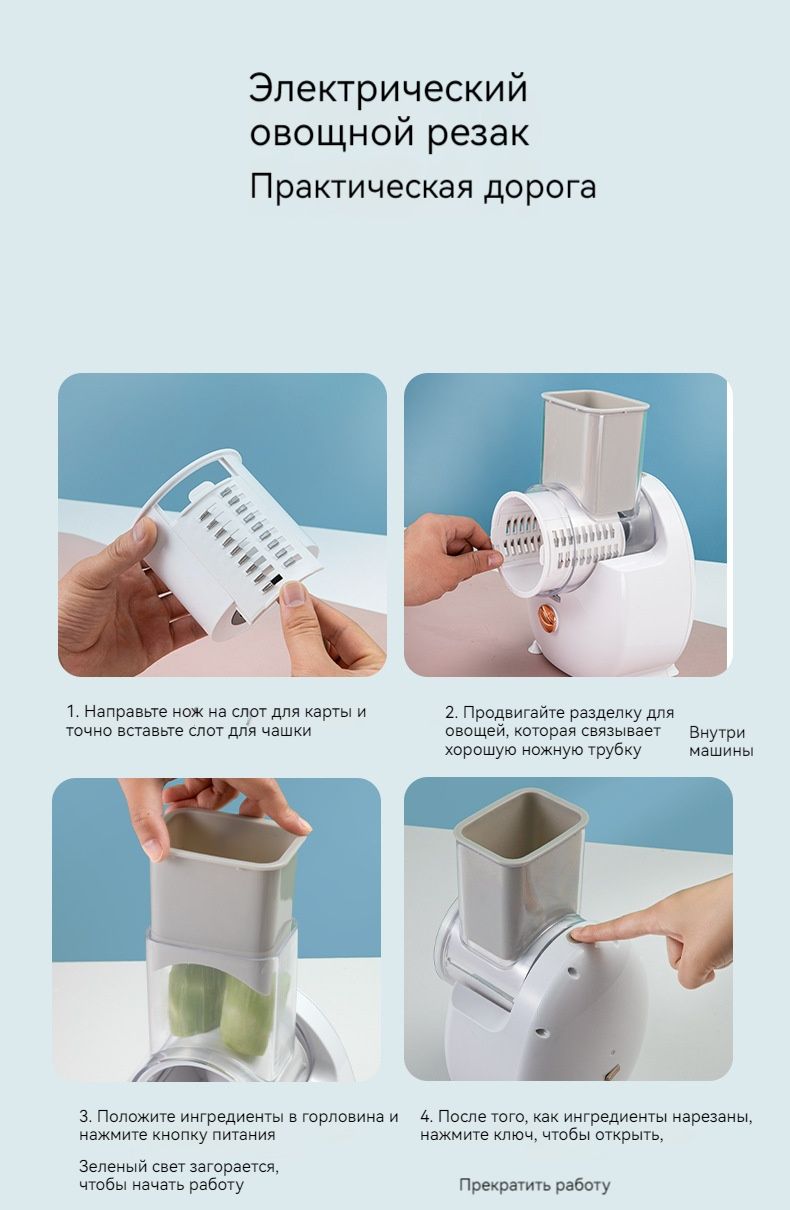 Электрический овощной резак

Практическая дорога

1. Направьте нож на слот для карты и точно вставьте слот для чашки

2. Продвигайте разделку для овощей, которая связывает хорошую ножную трубку

Внутри машины

3. Положите ингредиенты в горловина и нажмите кнопку питания

Зеленый свет загорается, чтобы начать работу

4. После того, как ингредиенты нарезаны, нажмите ключ, чтобы открыть,

Прекратить работу