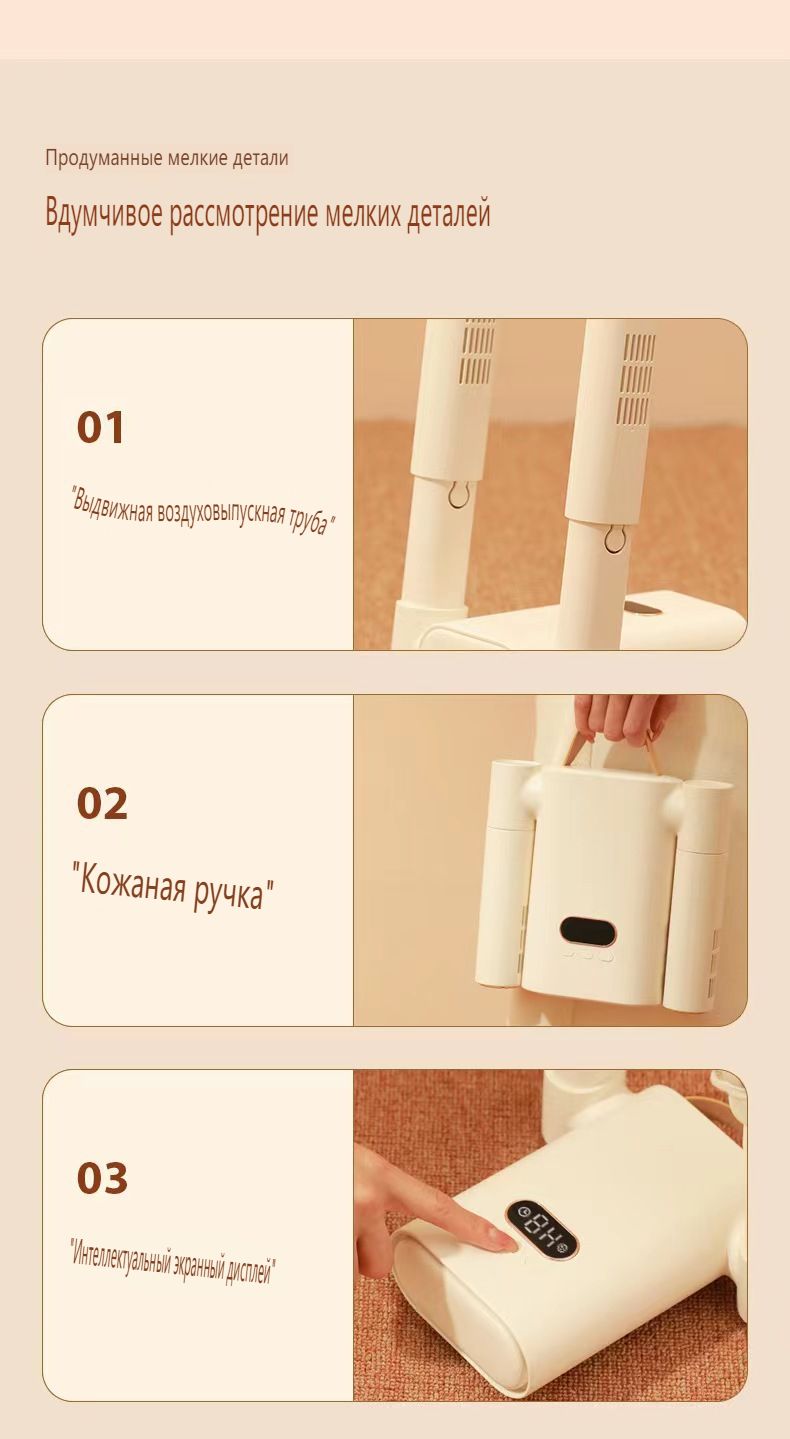 Продуманные мелкие детали

Вдумчивое рассмотрение мелких деталей

01

"Выдвижная воздуховыпускная труба"

02

"Кожаная ручка"

03

"Интеллектуальный экранный дисплей"

8H