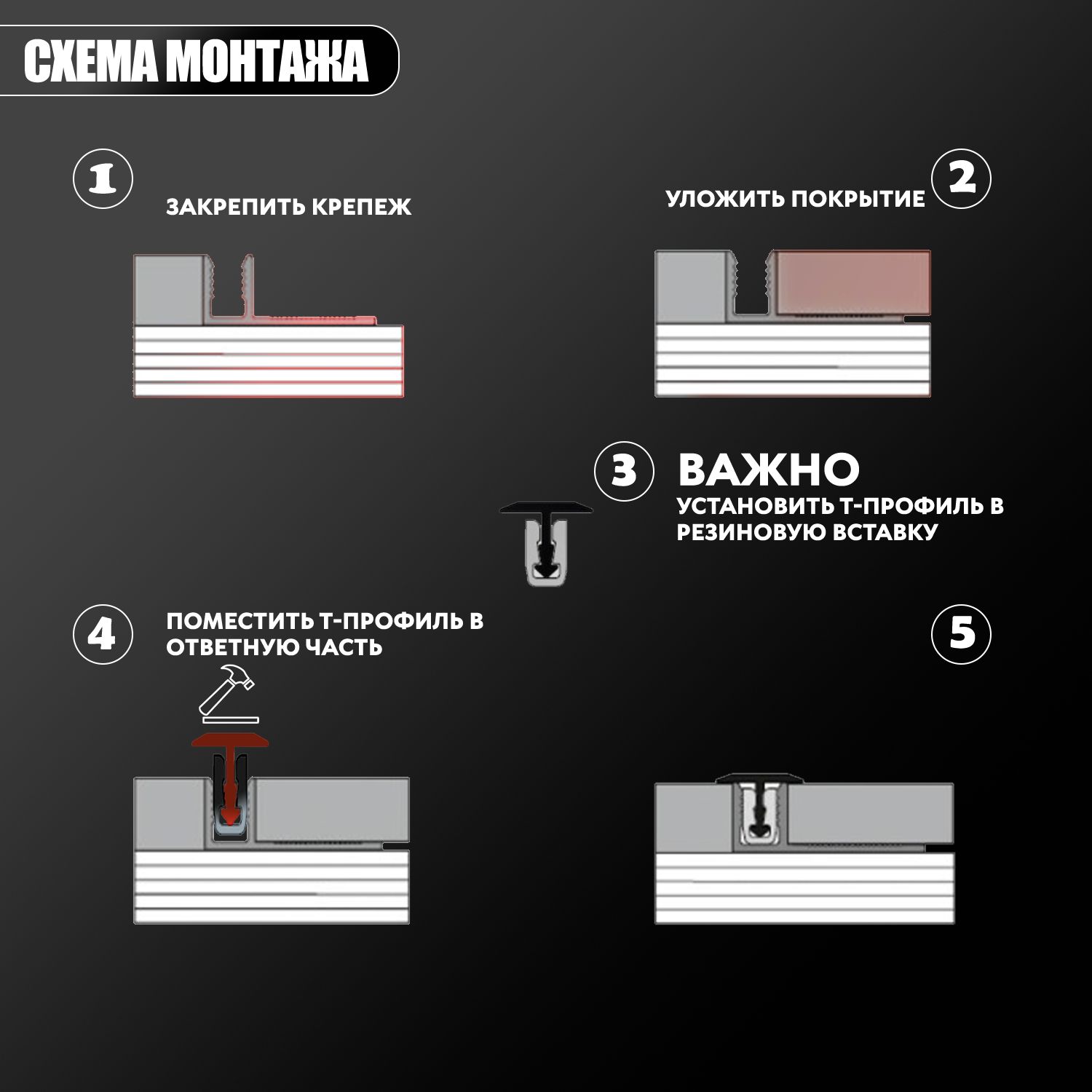 СХЕМА МОНТАЖА

1
ЗАКРЕПИТЬ КРЕПЕЖ

УЛОЖИТЬ ПОКРЫТИЕ
2

3
ВАЖНО
УСТАНОВИТЬ Т-ПРОФИЛЬ В РЕЗИНОВУЮ ВСТАВКУ

4
ПОМЕСТИТЬ Т-ПРОФИЛЬ В ОТВЕТНУЮ ЧАСТЬ

5