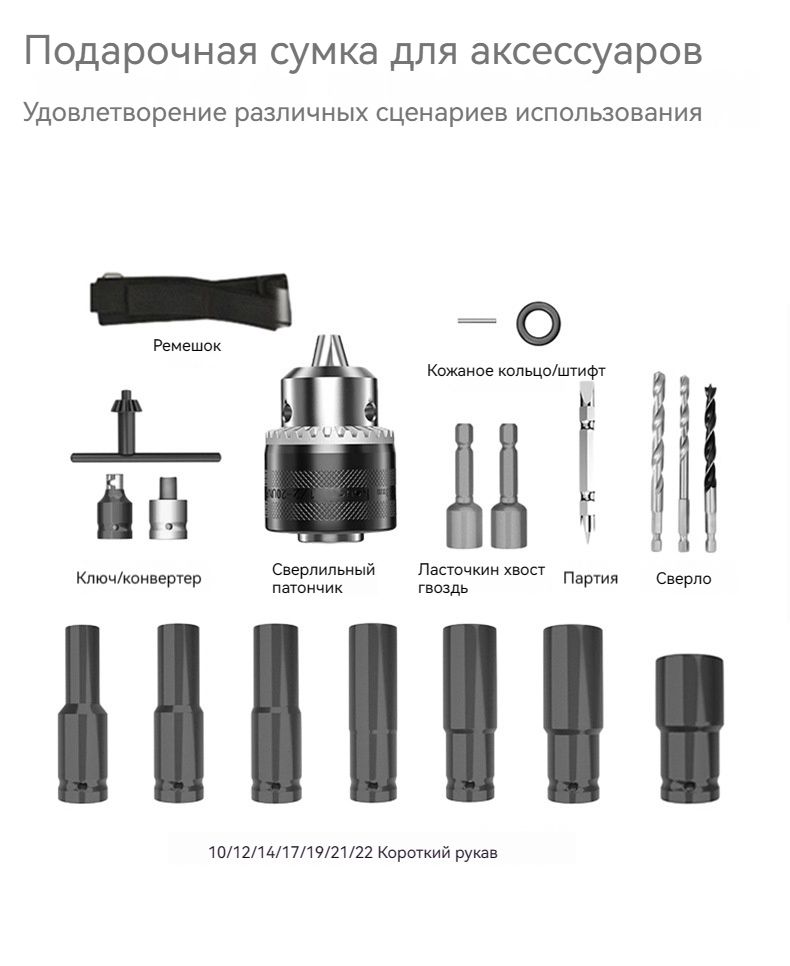 Подарочная сумка для аксессуаров

Удовлетворение различных сценариев использования

Ремешок

Кожаное кольцо/штифт

Ключ/конвертер

Сверлильный патончик

Ласточкин хвост гвоздь

Партия

Сверло

10/12/14/17/19/21/22 Короткий рукав