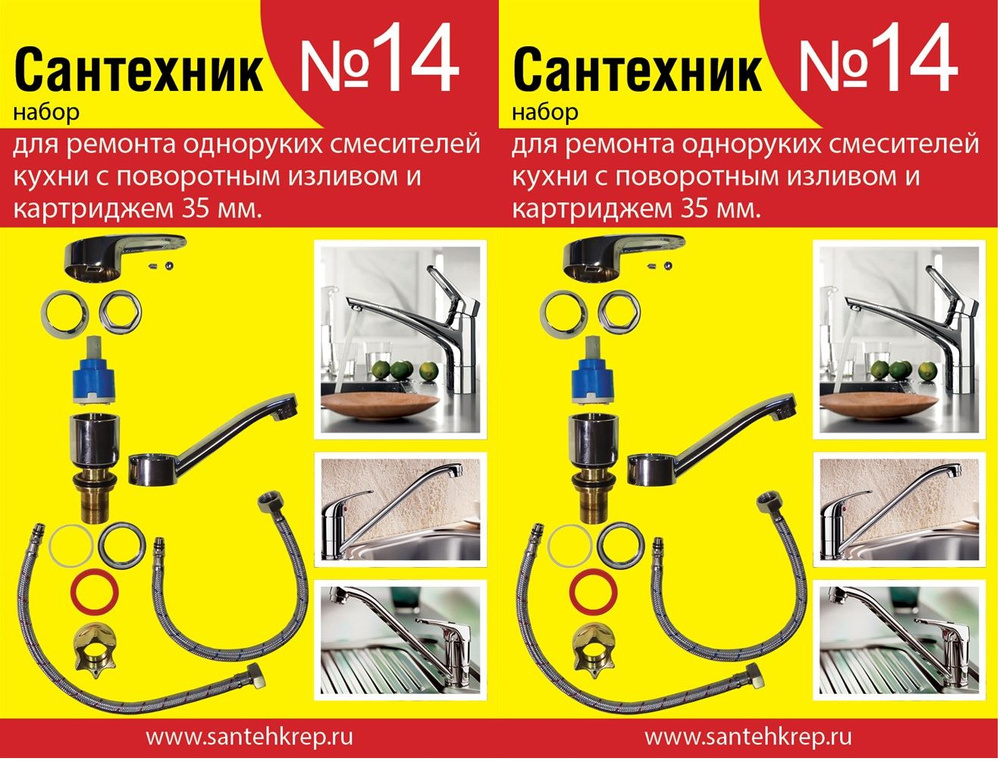 Сантехник №14
набор
для ремонта одноруких смесителей кухни с поворотным изливом и картриджем 35 мм.

www.santehkrep.ru

Сантехник №14
набор
для ремонта одноруких смесителей кухни с поворотным изливом и картриджем 35 мм.

www.santehkrep.ru