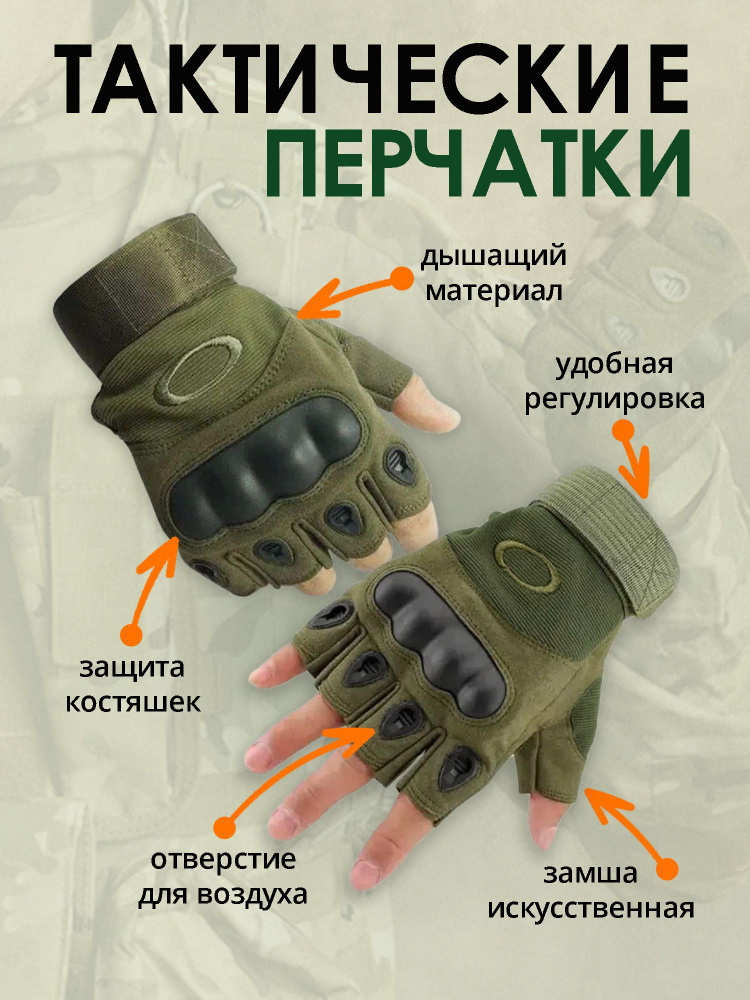 ТАКТИЧЕСКИЕ
ПЕРЧАТКИ

дышащий материал

удобная регулировка

защита костяшек

отверстие для воздуха

замша искусственная