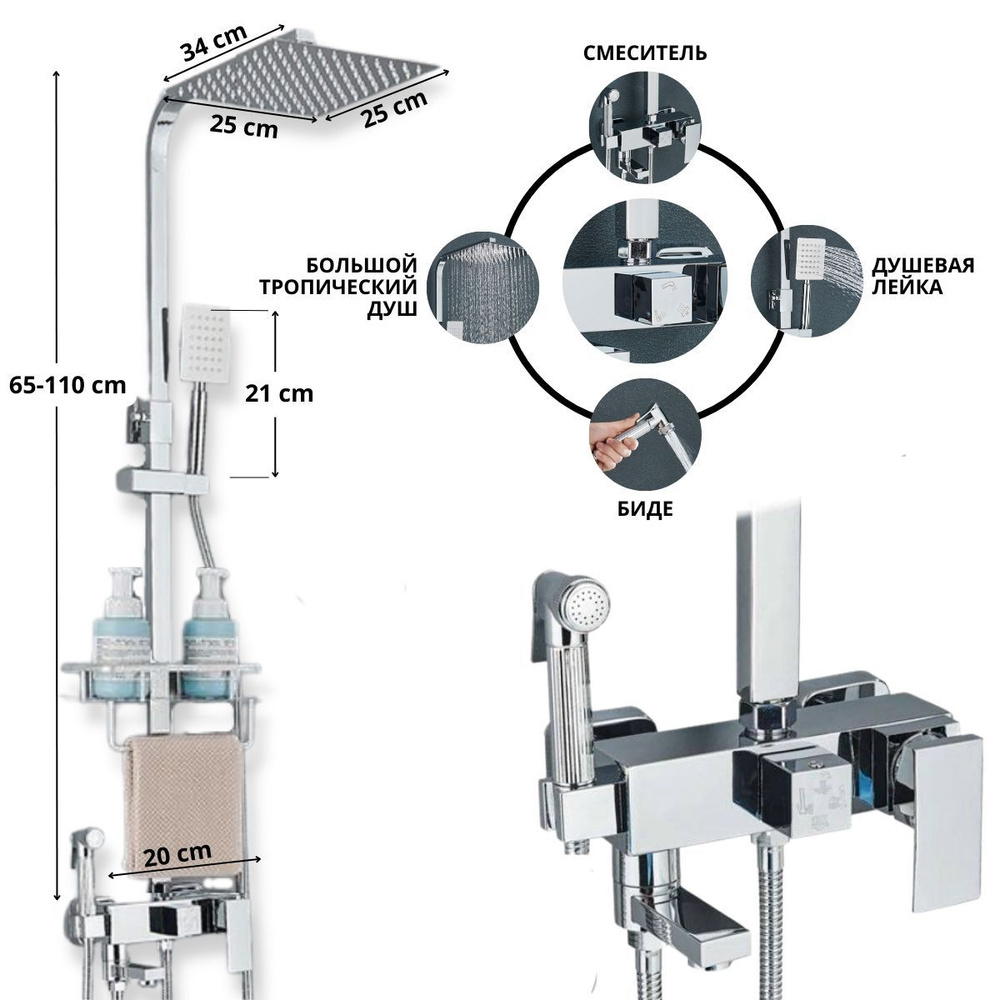 34 cm
25 cm
25 cm
65-110 cm
21 cm
20 cm
СМЕСИТЕЛЬ
БОЛЬШОЙ ТРОПИЧЕСКИЙ ДУШ
ДУШЕВАЯ ЛЕЙКА
БИДЕ