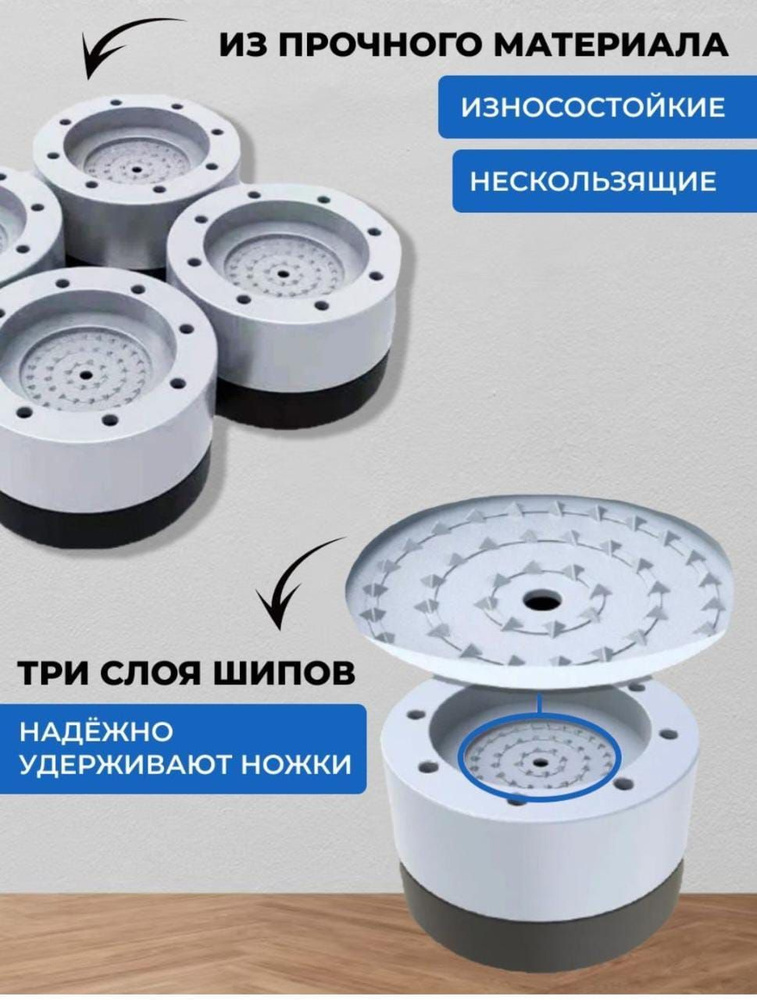 ИЗ ПРОЧНОГО МАТЕРИАЛА

ИЗНОСОСТОЙКИЕ

НЕСКОЛЬЗЯЩИЕ

ТРИ СЛОЯ ШИПОВ

НАДЁЖНО УДЕРЖИВАЮТ НОЖКИ