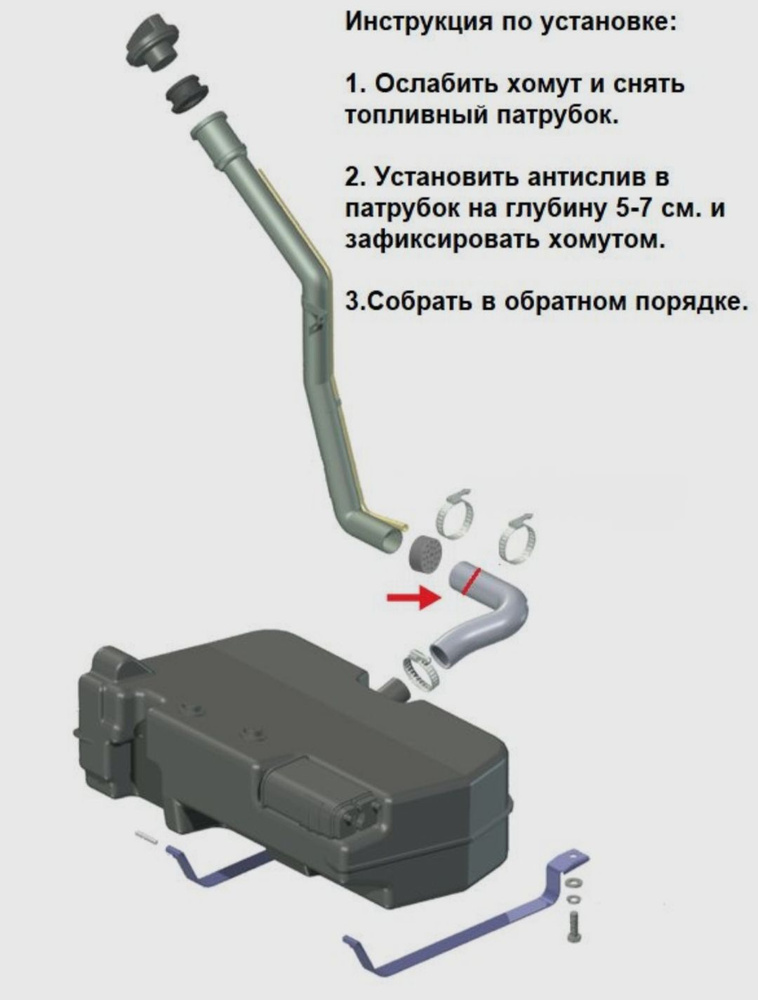 Инструкция по установке:

1. Ослабить хомут и снять топливный патрубок.

2. Установить антислив в патрубок на глубину 5-7 см. и зафиксировать хомутом.

3.Собрать в обратном порядке.