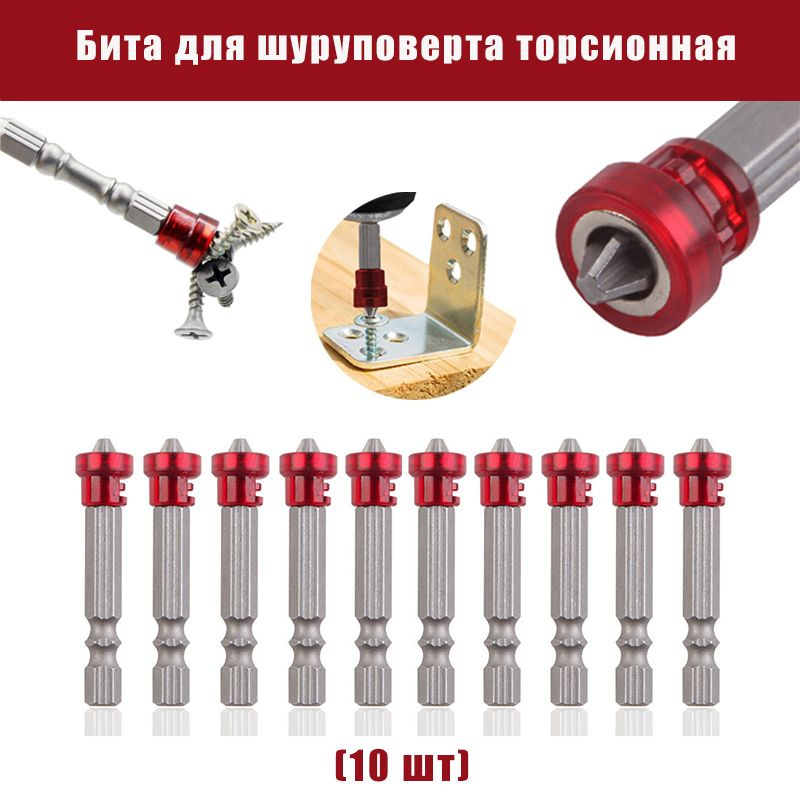 Бита для шуруповерта торсионная

(10 шт)