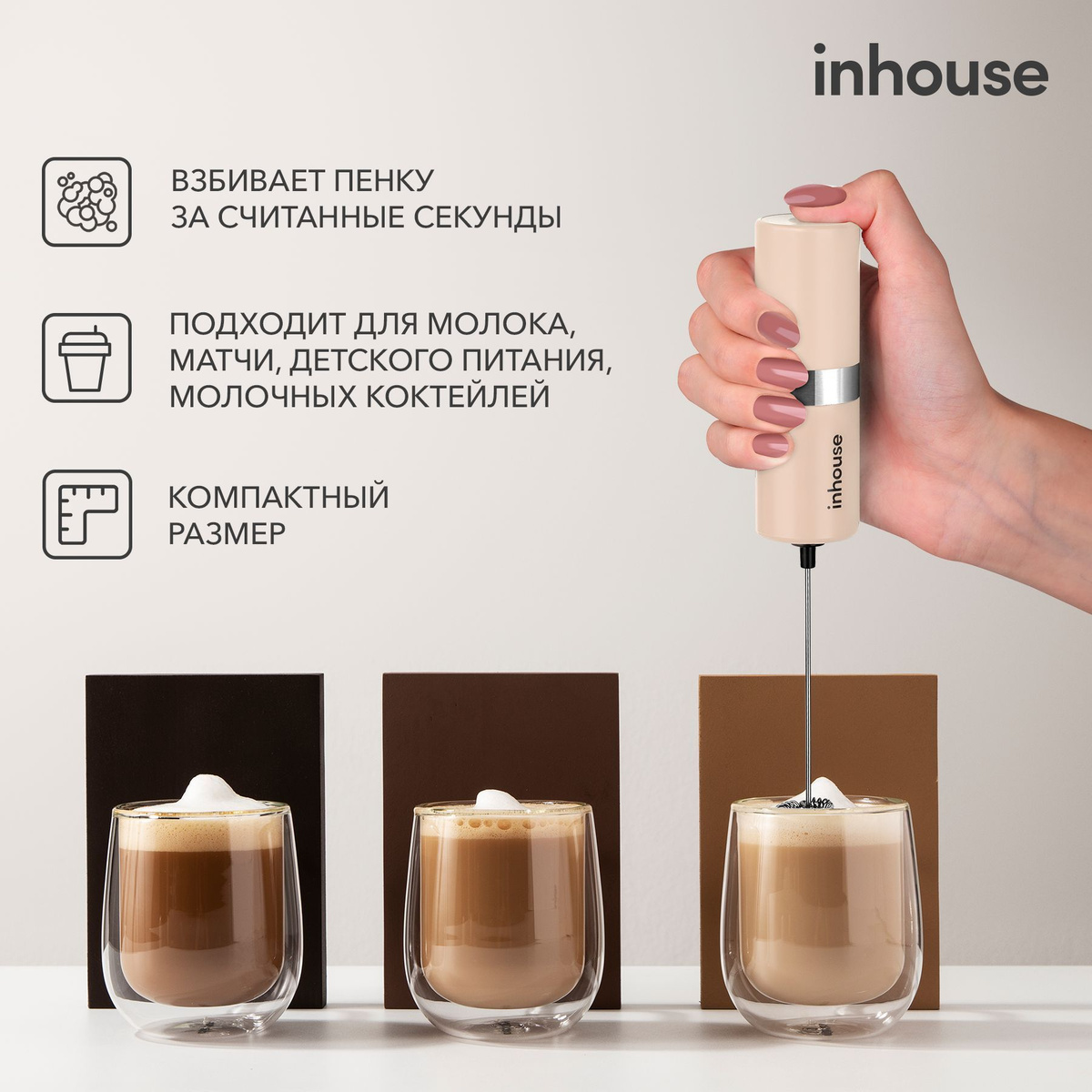 inhouse

ВЗБИВАЕТ ПЕНКУ
ЗА СЧИТАННЫЕ СЕКУНДЫ

ПОДХОДИТ ДЛЯ МОЛОКА,
МАТЧИ, ДЕТСКОГО ПИТАНИЯ,
МОЛОЧНЫХ КОКТЕЙЛЕЙ

КОМПАКТНЫЙ
РАЗМЕР

inhouse