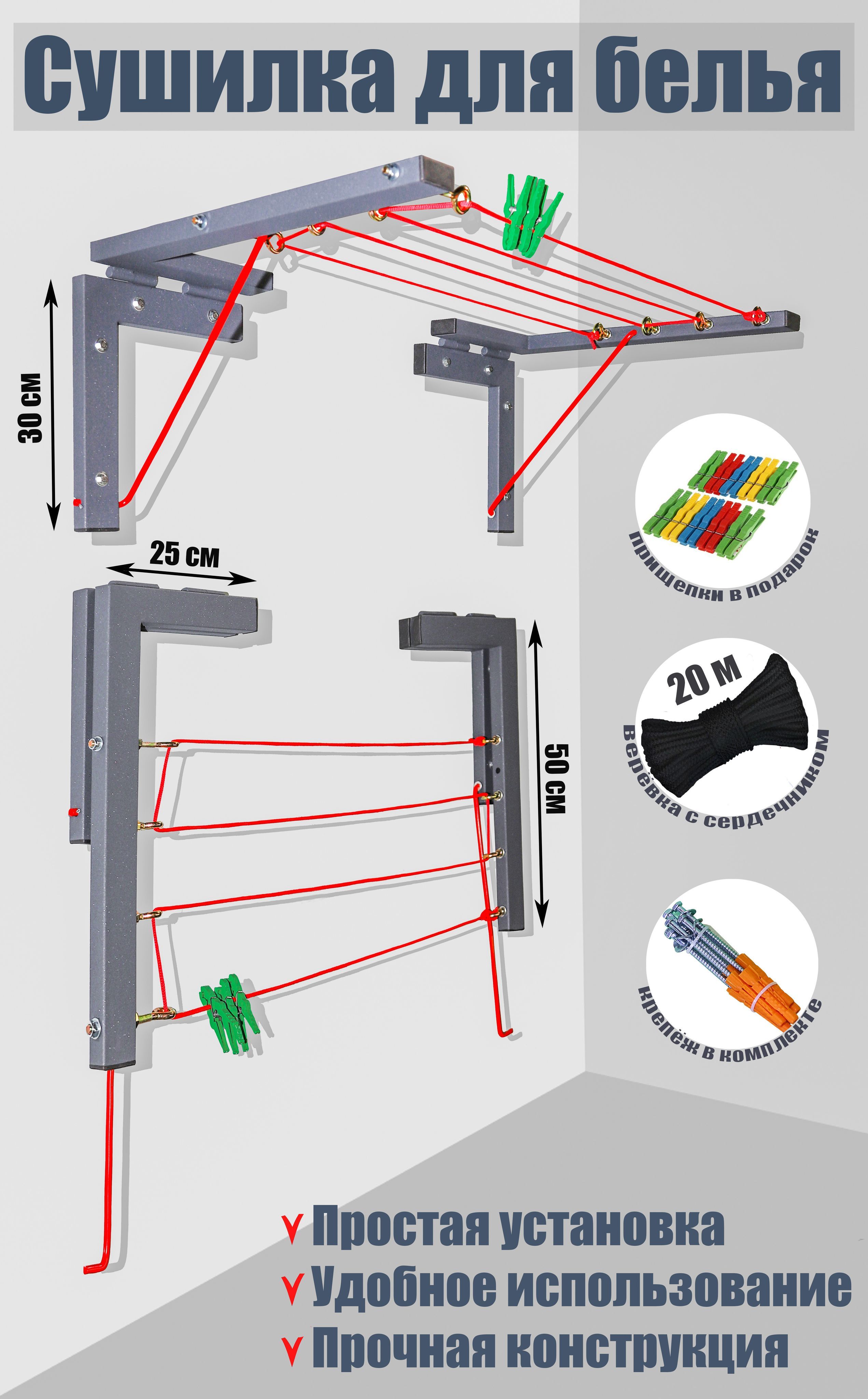 Сушилка для белья

30 см

25 см

50 см

прищепки в подарок

20 м

верёвка с сердечником

крепёж в комплекте

Простая установка

Удобное использование

Прочная конструкция