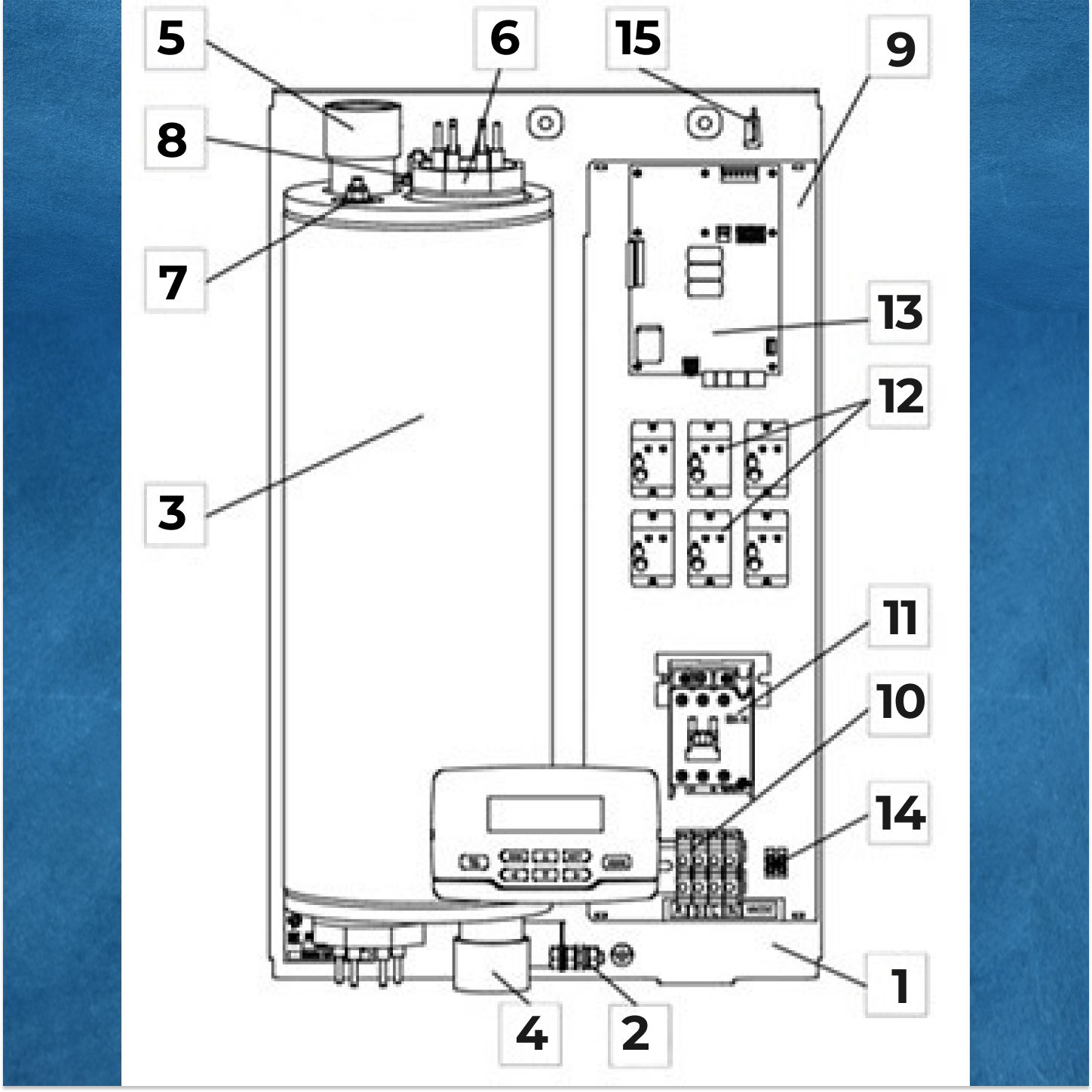 5
6
15
9
8
7
13
12
3
11
10
14
1
4
2