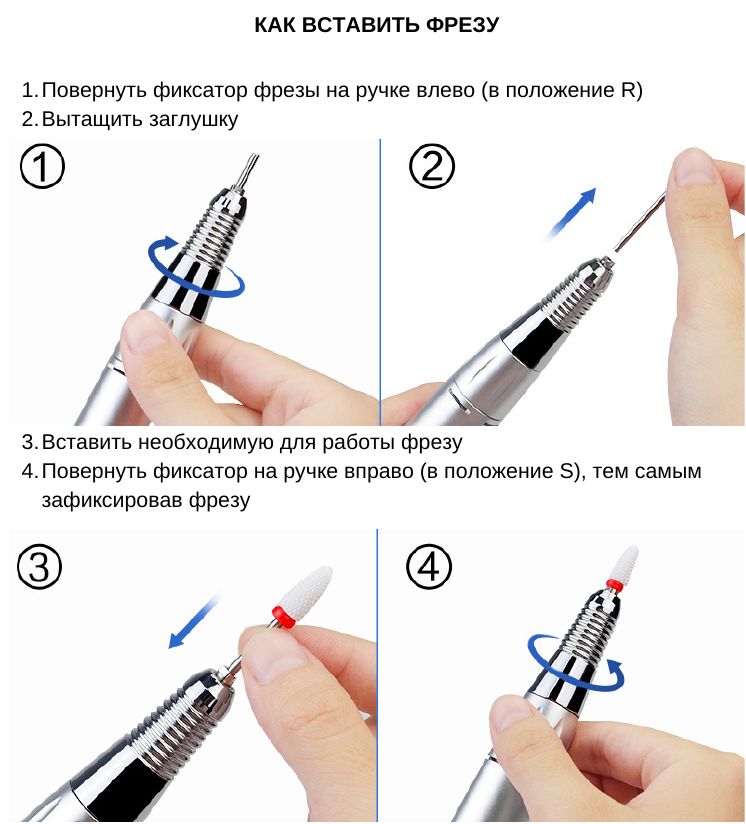 КАК ВСТАВИТЬ ФРЕЗУ

1. Повернуть фиксатор фрезы на ручке влево (в положение R)
2. Вытащить заглушку

①

②

3. Вставить необходимую для работы фрезу
4. Повернуть фиксатор на ручке вправо (в положение S), тем самым зафиксировав фрезу

③

④