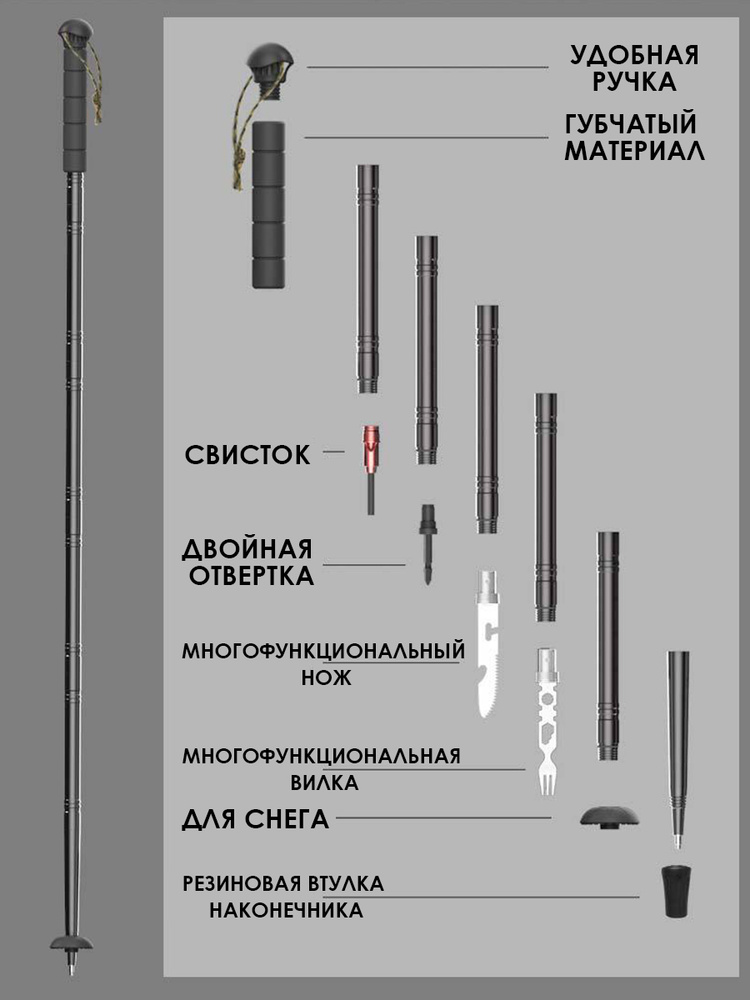 УДОБНАЯ РУЧКА

ГУБЧАТЫЙ МАТЕРИАЛ

СВИСТОК

ДВОЙНАЯ ОТВЕРТКА

МНОГОФУНКЦИОНАЛЬНЫЙ НОЖ

МНОГОФУНКЦИОНАЛЬНАЯ ВИЛКА

ДЛЯ СНЕГА

РЕЗИНОВАЯ ВТУЛКА НАКОНЕЧНИКА