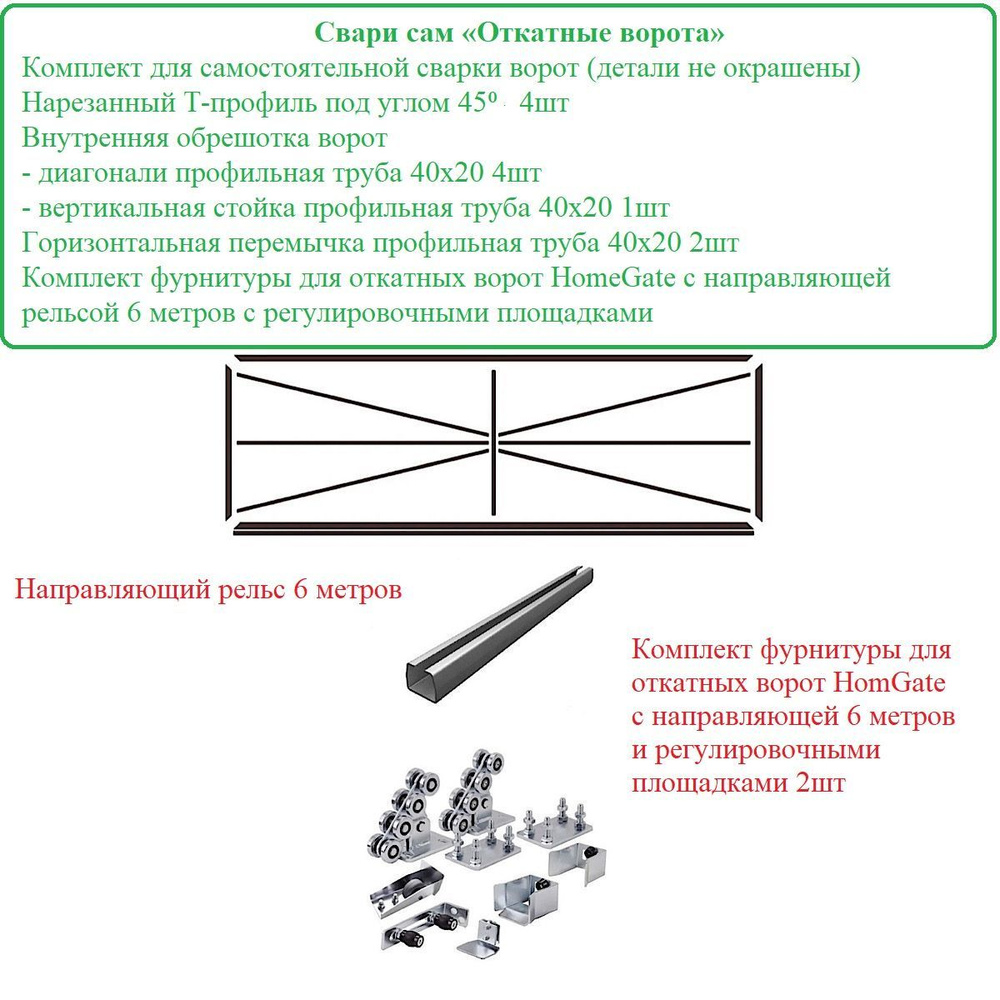 Свари сам «Откатные ворота»
Комплект для самостоятельной сварки ворот (детали не окрашены)
Нарезанный Т-профиль под углом 45⁰ 4шт
Внутренняя обрешотка ворот
- диагонали профильная труба 40х20 4шт
- вертикальная стойка профильная труба 40х20 1шт
Горизонтальная перемычка профильная труба 40х20 2шт
Комплект фурнитуры для откатных ворот HomeGate с направляющей рельсой 6 метров с регулировочными площадками

Направляющий рельс 6 метров

Комплект фурнитуры для откатных ворот HomGate с направляющей 6 метров и регулировочными площадками 2шт