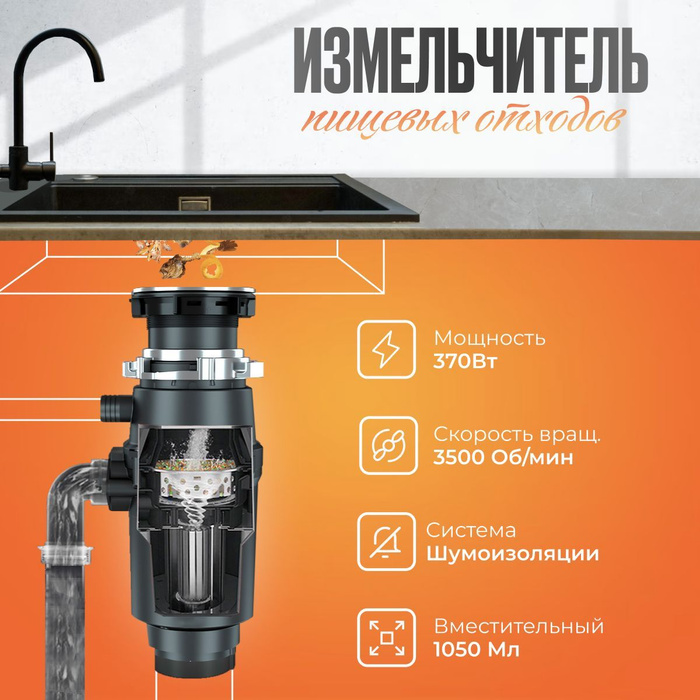 ИЗМЕЛЬЧИТЕЛЬ
пищевых отходов

Мощность
370Вт

Скорость вращ.
3500 Об/мин

Система
Шумоизоляции

Вместительный
1050 Мл