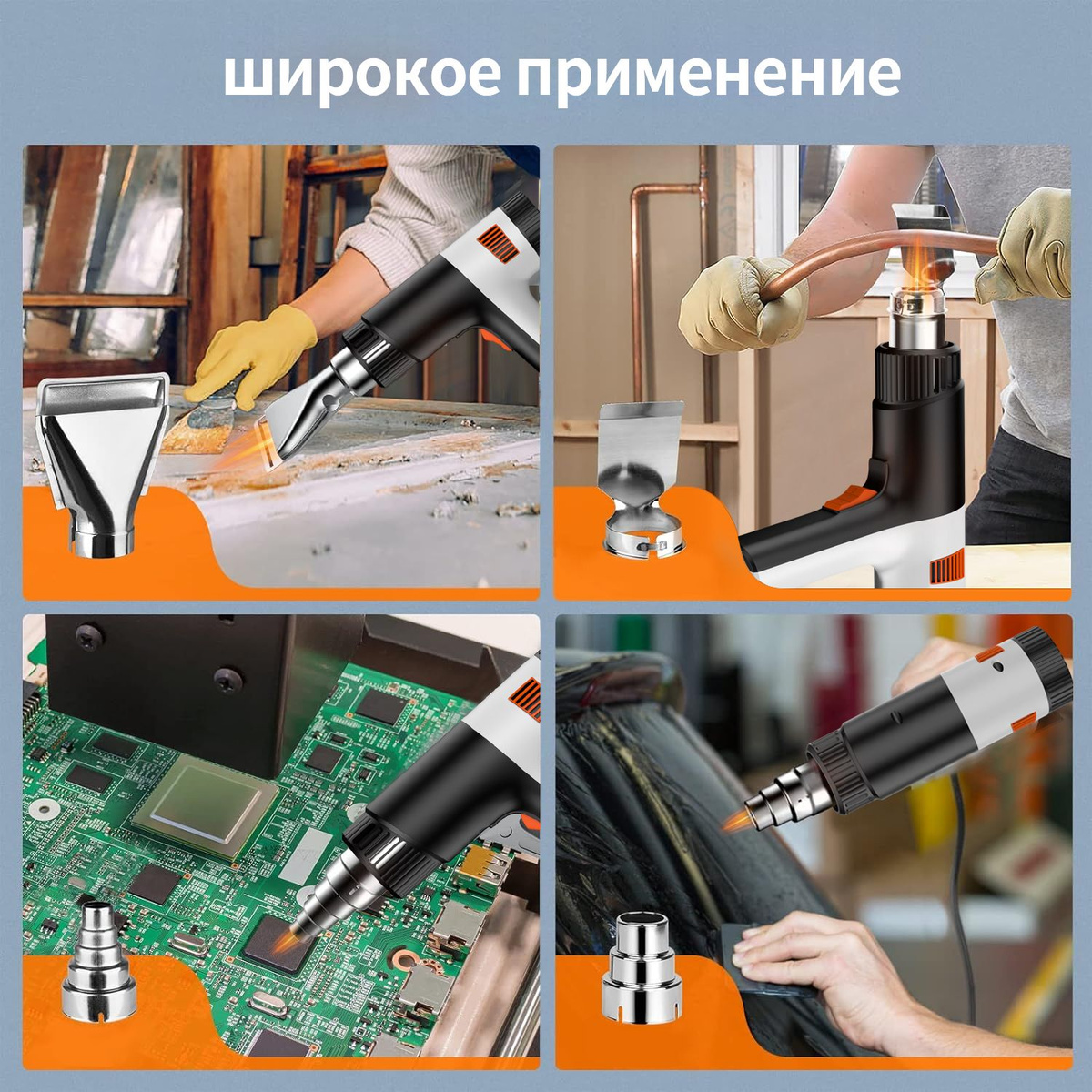 широкое применение