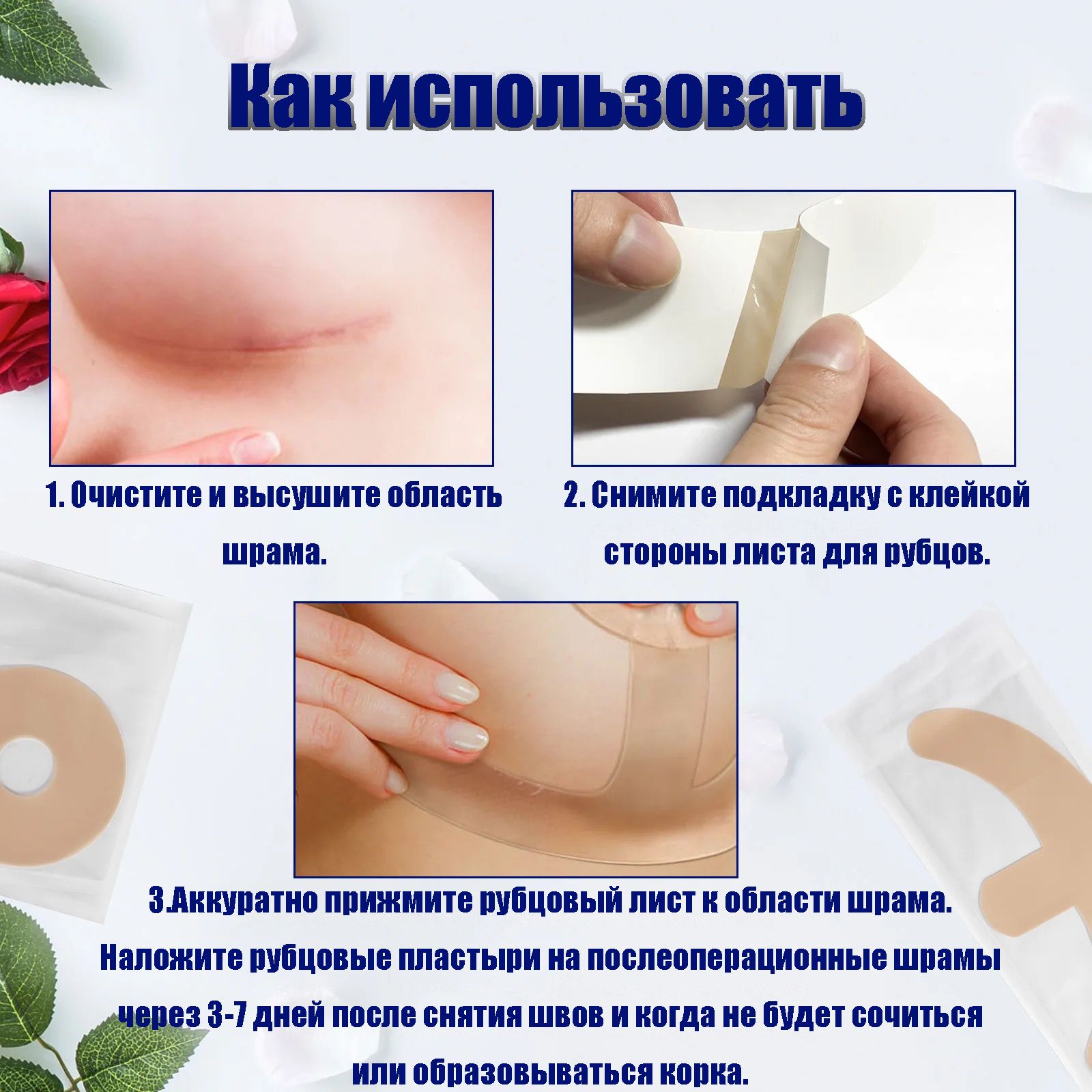 Как использовать

1. Очистите и высушите область шрама.

2. Снимите подкладку с клейкой стороны листа для рубцов.

3.Аккуратно прижмите рубцовый лист к области шрама. Наложите рубцовые пластыри на послеоперационные шрамы через 3-7 дней после снятия швов и когда не будет сочиться или образовываться корка.