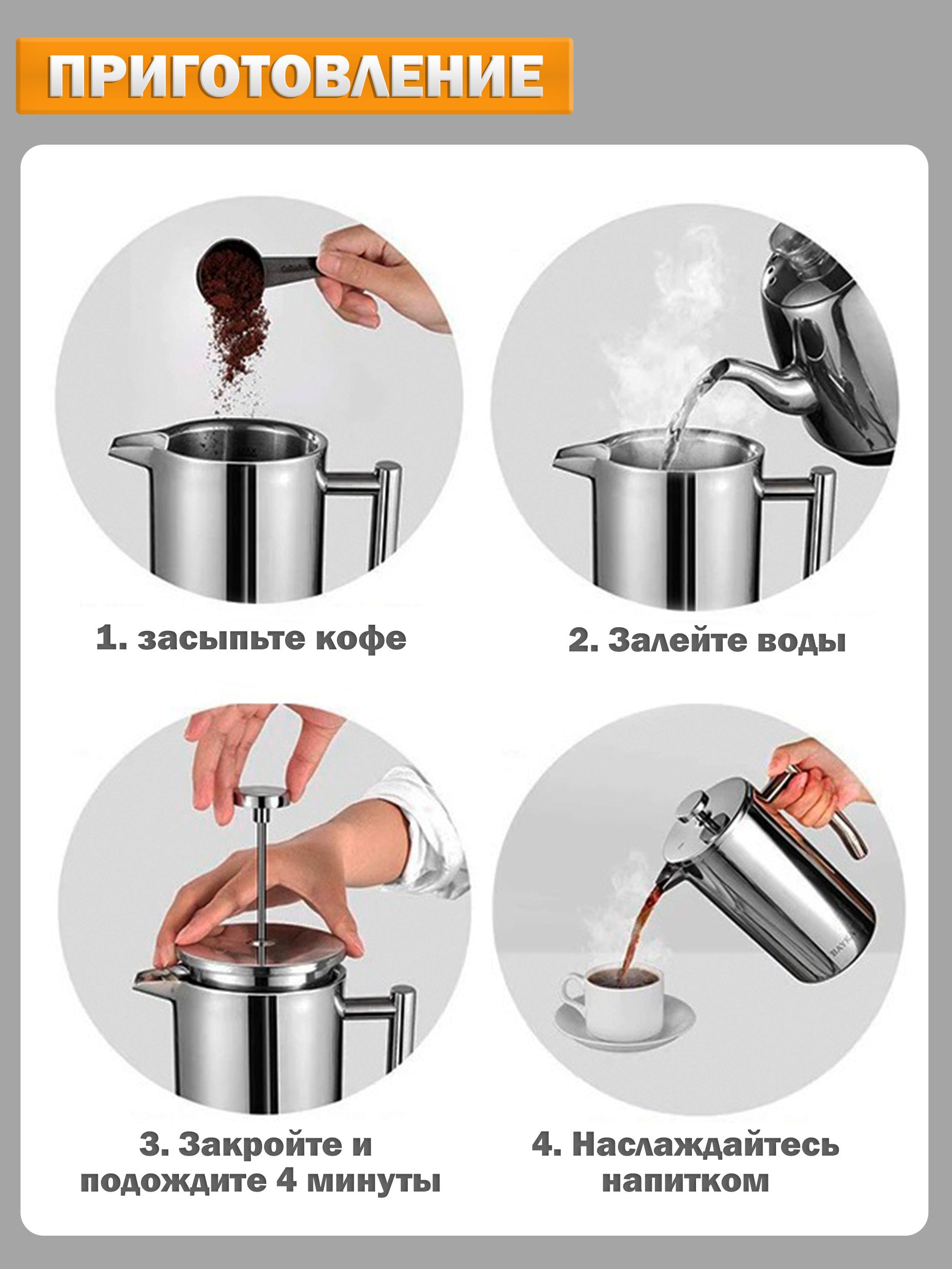 ПРИГОТОВЛЕНИЕ

1. засыпьте кофе

2. Залейте воды

3. Закройте и подождите 4 минуты

4. Наслаждайтесь напитком