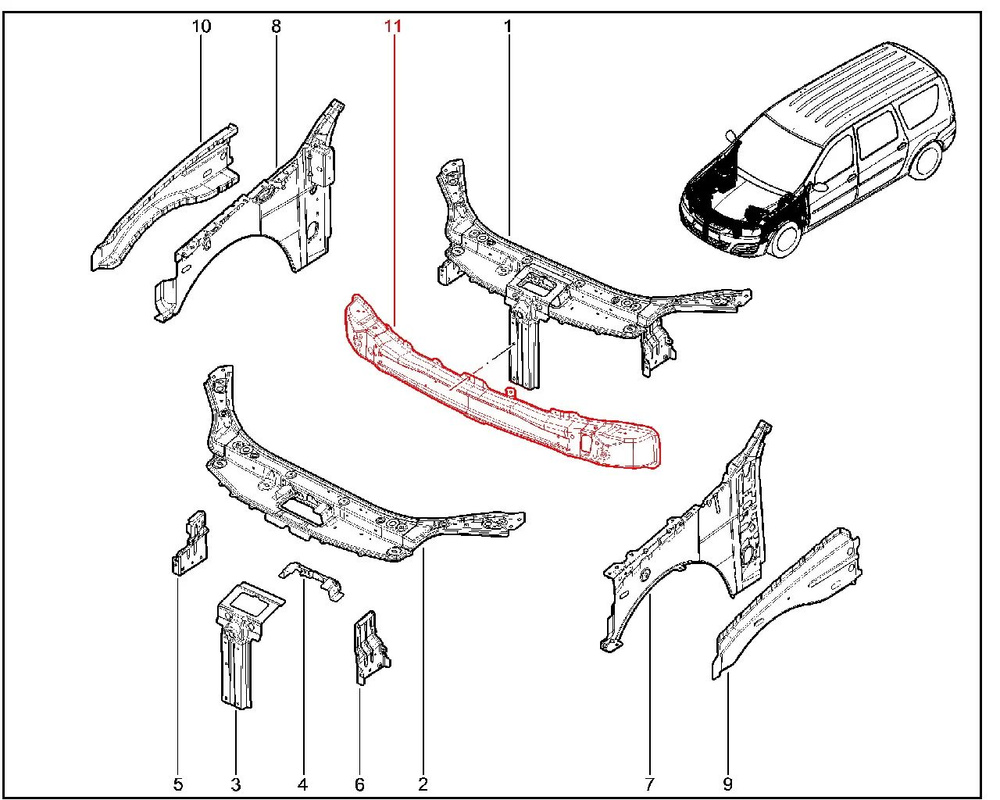 10
8
11
1
5
3
4
6
2
7
9