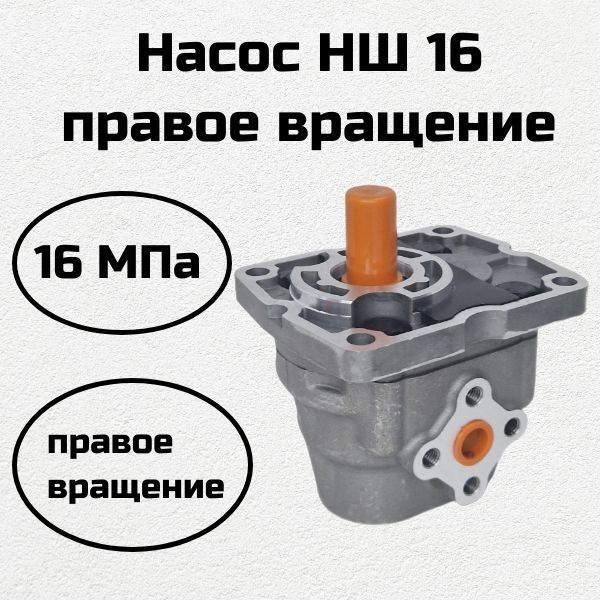 Насос НШ 16
правое вращение

16 МПа

правое вращение