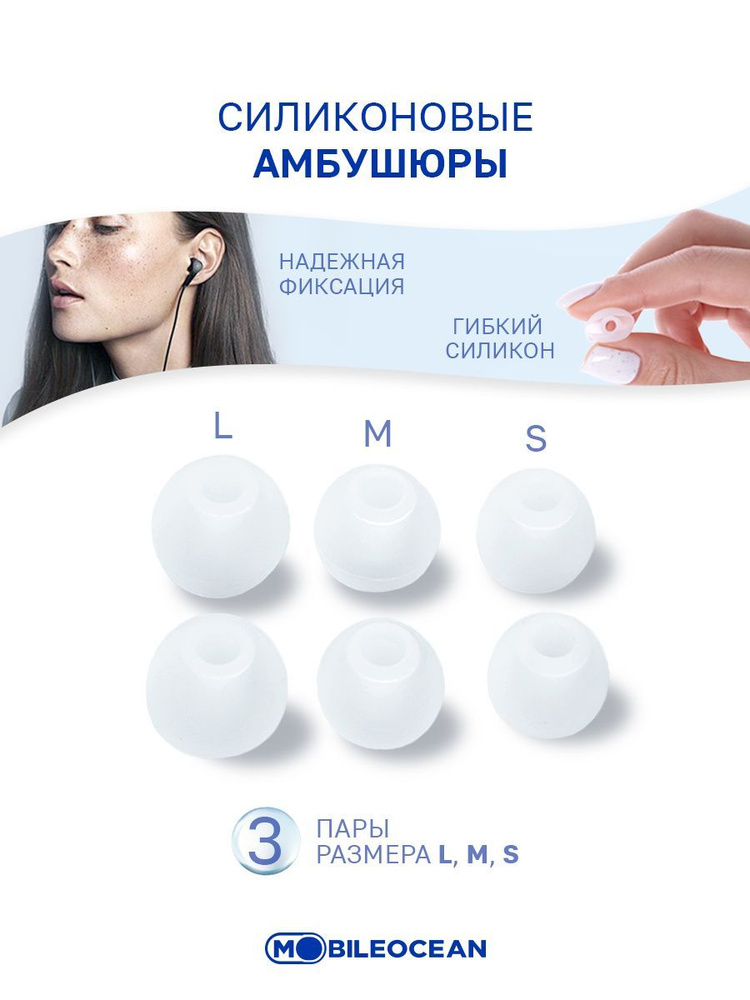 СИЛИКОНОВЫЕ
АМБУШЮРЫ

НАДЕЖНАЯ ФИКСАЦИЯ

ГИБКИЙ СИЛИКОН

L M S

3 ПАРЫ
РАЗМЕРА L, M, S

MOBILEOCEAN