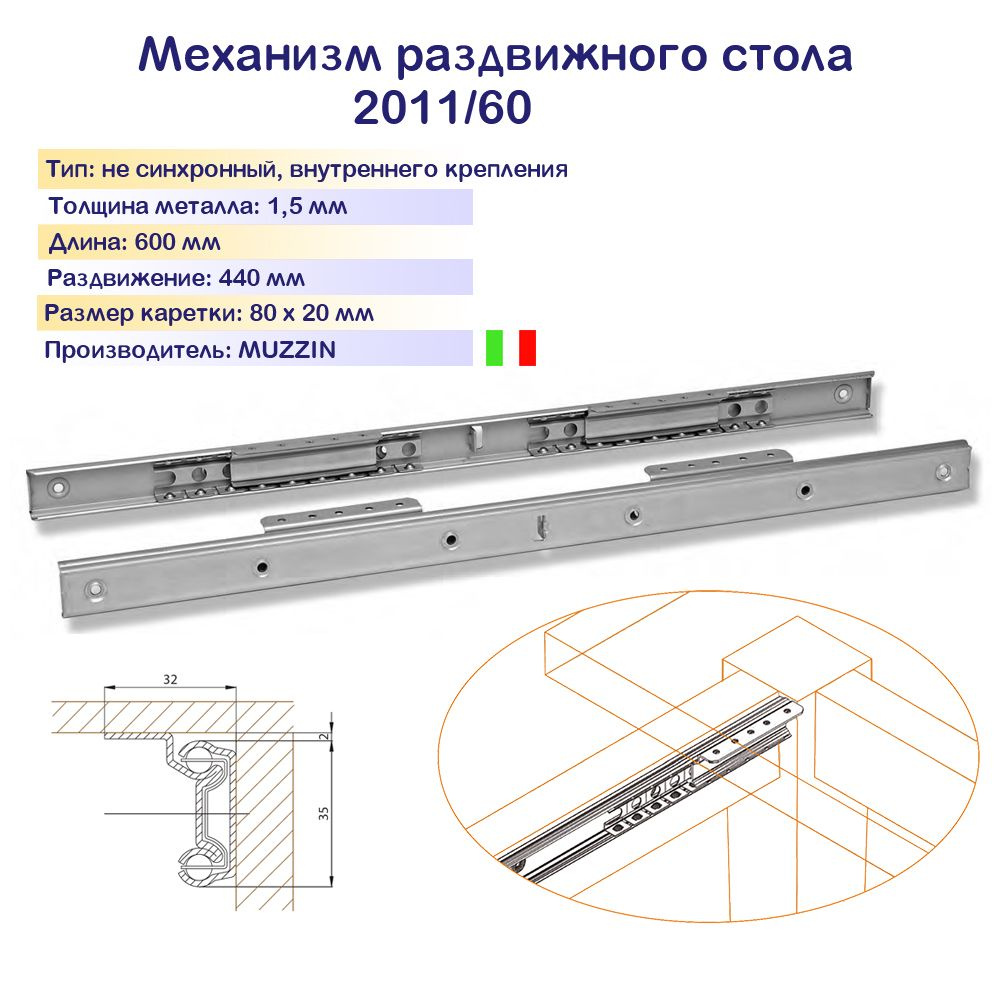 Механизм раздвижного стола 2011/60

Тип: не синхронный, внутреннего крепления

Толщина металла: 1,5 мм

Длина: 600 мм

Раздвижение: 440 мм

Размер каретки: 80 х 20 мм

Производитель: MUZZIN

32

2

35