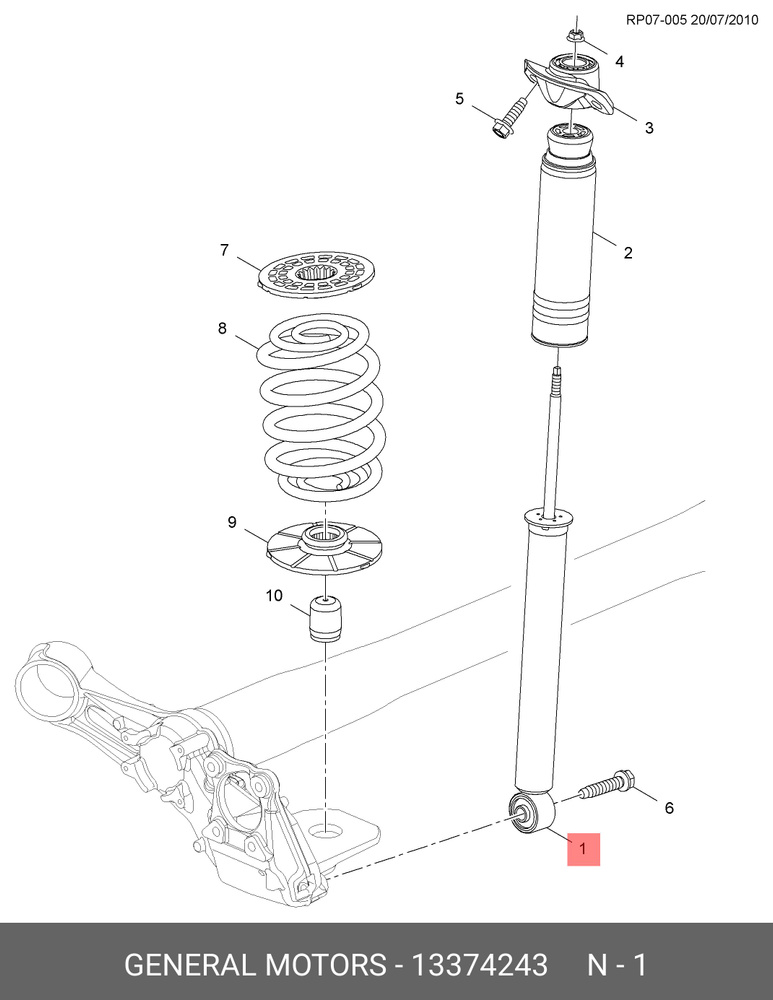 RP07-005 20/07/2010

4

5

3

2

7

8

9

10

6

1

GENERAL MOTORS - 13374243 N - 1