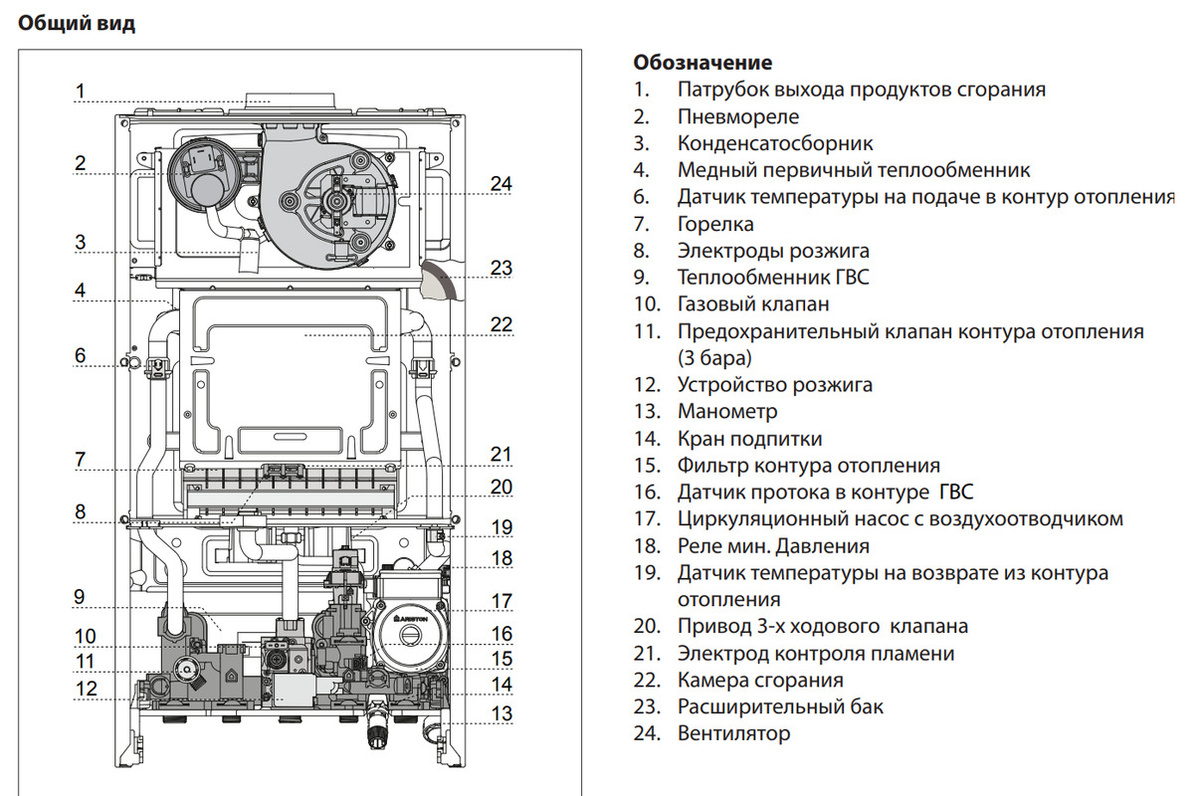 Общий вид

1
2
3
4
6
7
8
9
10
11
12
24
23
22
21
20
19
18
17
16
15
14
13
ARISTON

Обозначение
1. Патрубок выхода продуктов сгорания
2. Пневмореле
3. Конденсатосборник
4. Медный первичный теплообменник
6. Датчик температуры на подаче в контур отопления
7. Горелка
8. Электроды розжига
9. Теплообменник ГВС
10. Газовый клапан
11. Предохранительный клапан контура отопления (3 бара)
12. Устройство розжига
13. Манометр
14. Кран подпитки
15. Фильтр контура отопления
16. Датчик протока в контуре ГВС
17. Циркуляционный насос с воздухоотводчиком
18. Реле мин. Давления
19. Датчик температуры на возврате из контура отопления
20. Привод 3-х ходового клапана
21. Электрод контроля пламени
22. Камера сгорания
23. Расширительный бак
24. Вентилятор