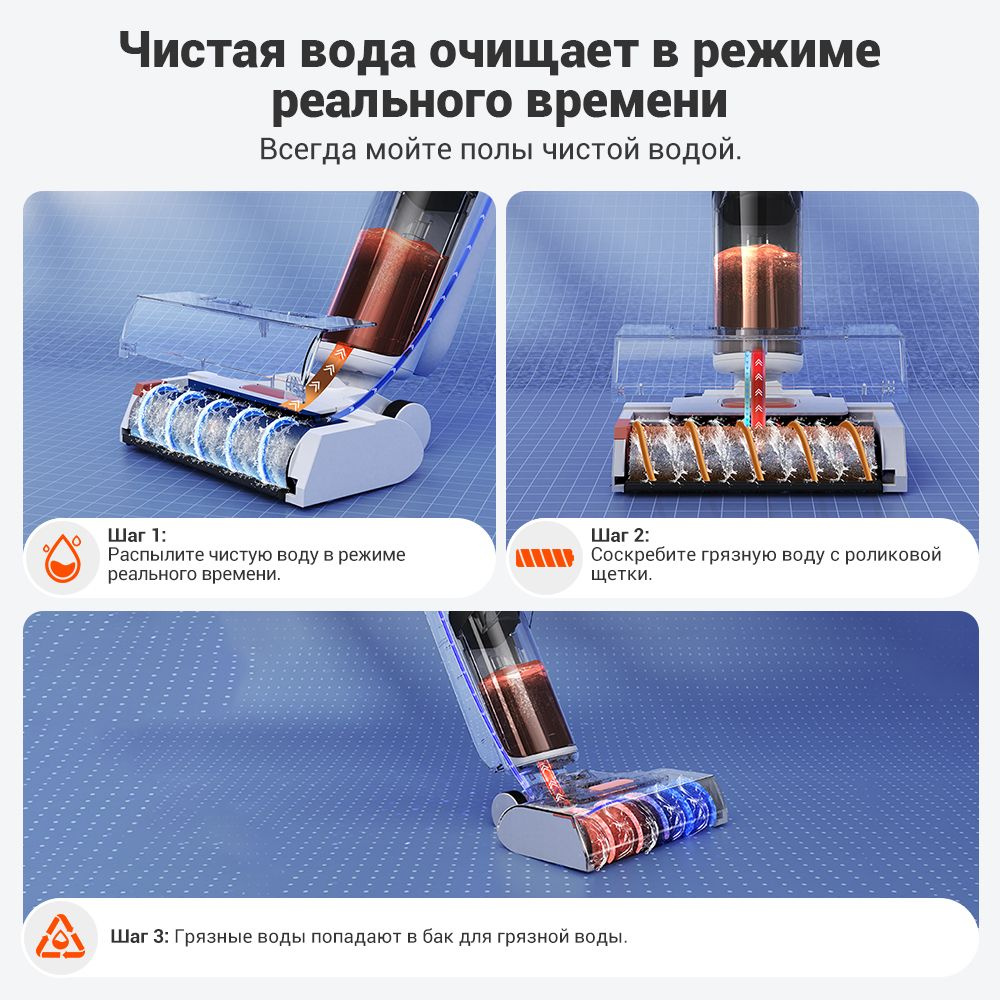 Чистая вода очищает в режиме реального времени

Всегда мойте полы чистой водой.

Шаг 1:
Распылите чистую воду в режиме реального времени.

Шаг 2:
Соскребите грязную воду с роликовой щетки.

Шаг 3: Грязные воды попадают в бак для грязной воды.