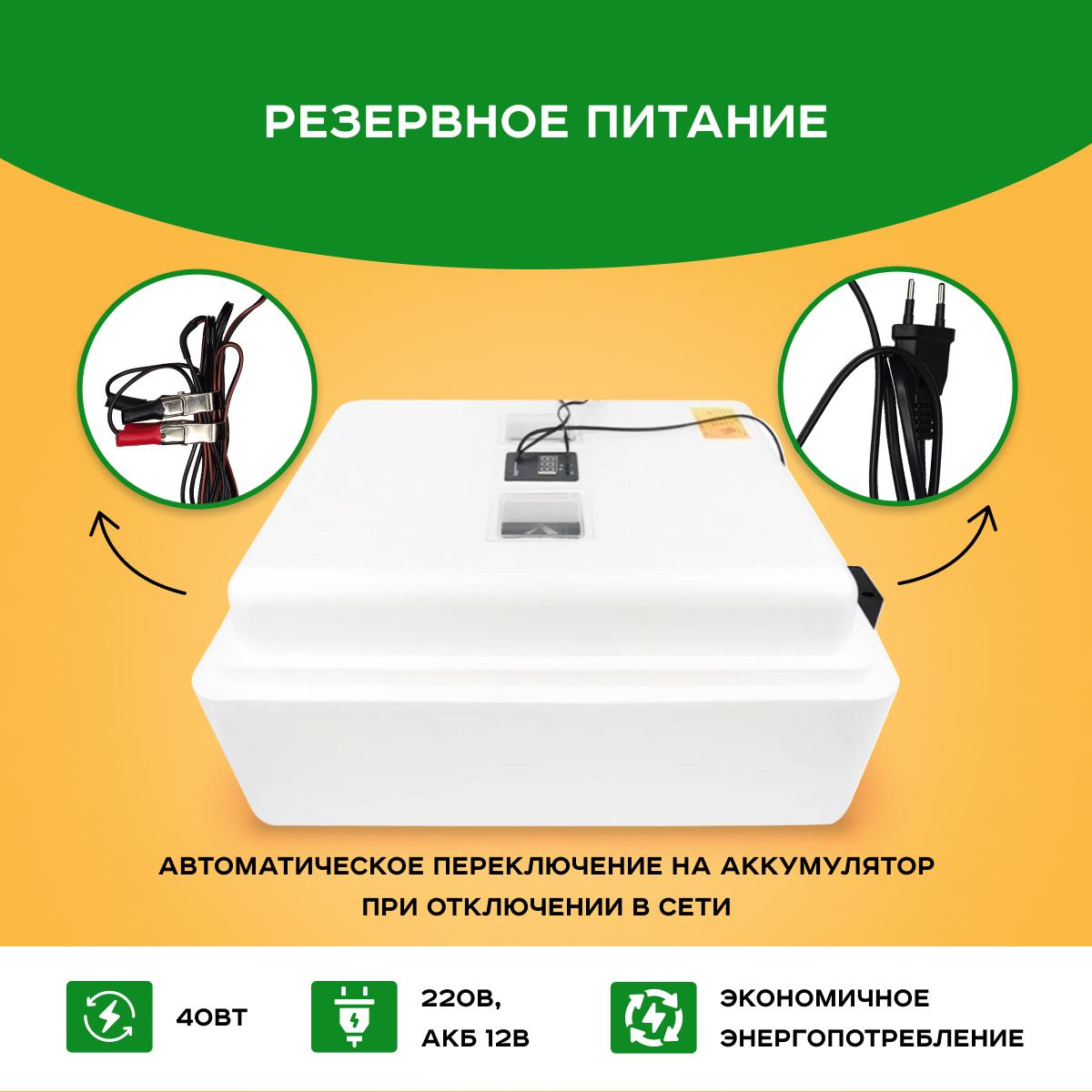 РЕЗЕРВНОЕ ПИТАНИЕ

АВТОМАТИЧЕСКОЕ ПЕРЕКЛЮЧЕНИЕ НА АККУМУЛЯТОР ПРИ ОТКЛЮЧЕНИИ В СЕТИ

40ВТ

220В, АКБ 12В

ЭКОНОМИЧНОЕ ЭНЕРГОПОТРЕБЛЕНИЕ