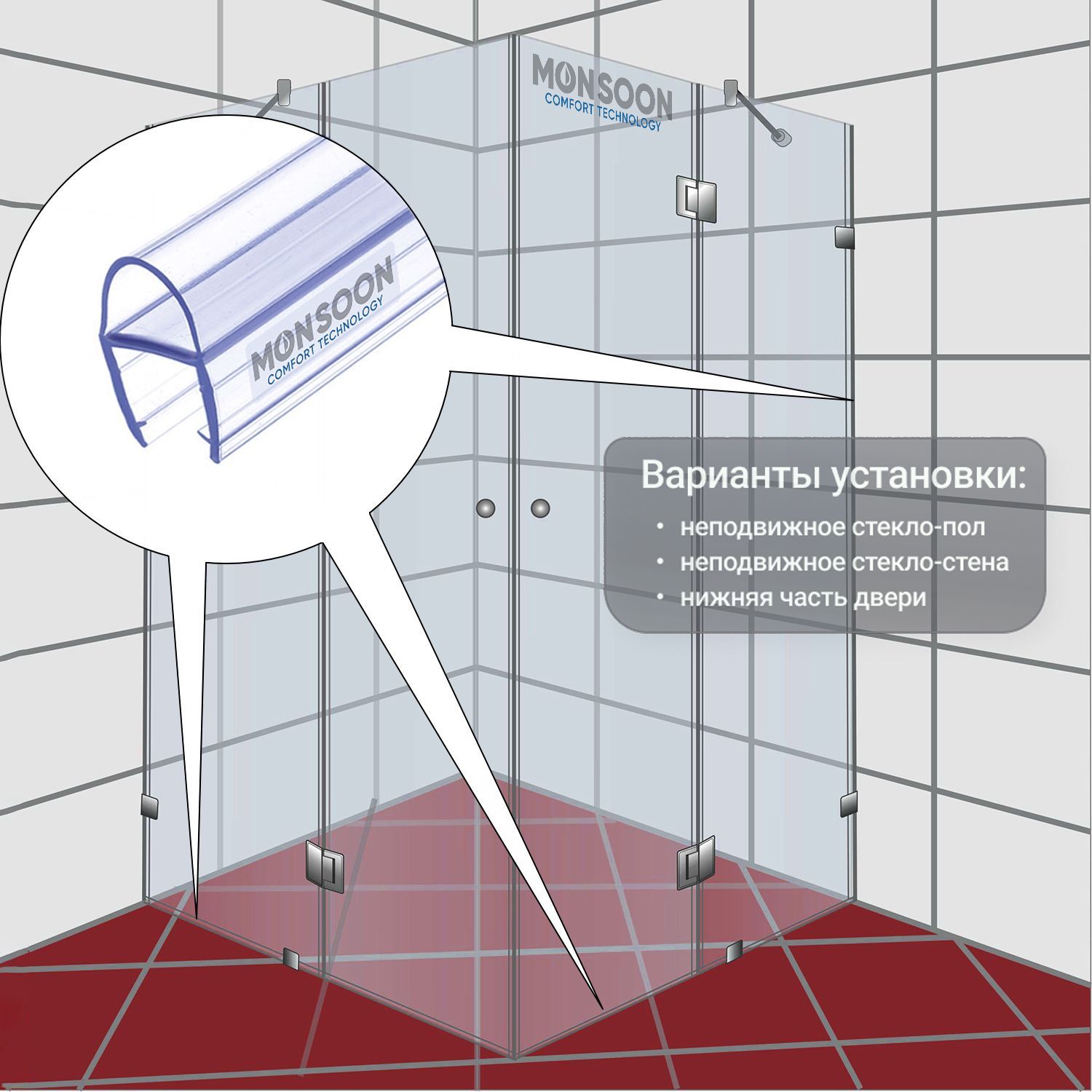 MONSOON
COMFORT TECHNOLOGY

MONSOON
COMFORT TECHNOLOGY

Варианты установки:
• неподвижное стекло-пол
• неподвижное стекло-стена
• нижняя часть двери