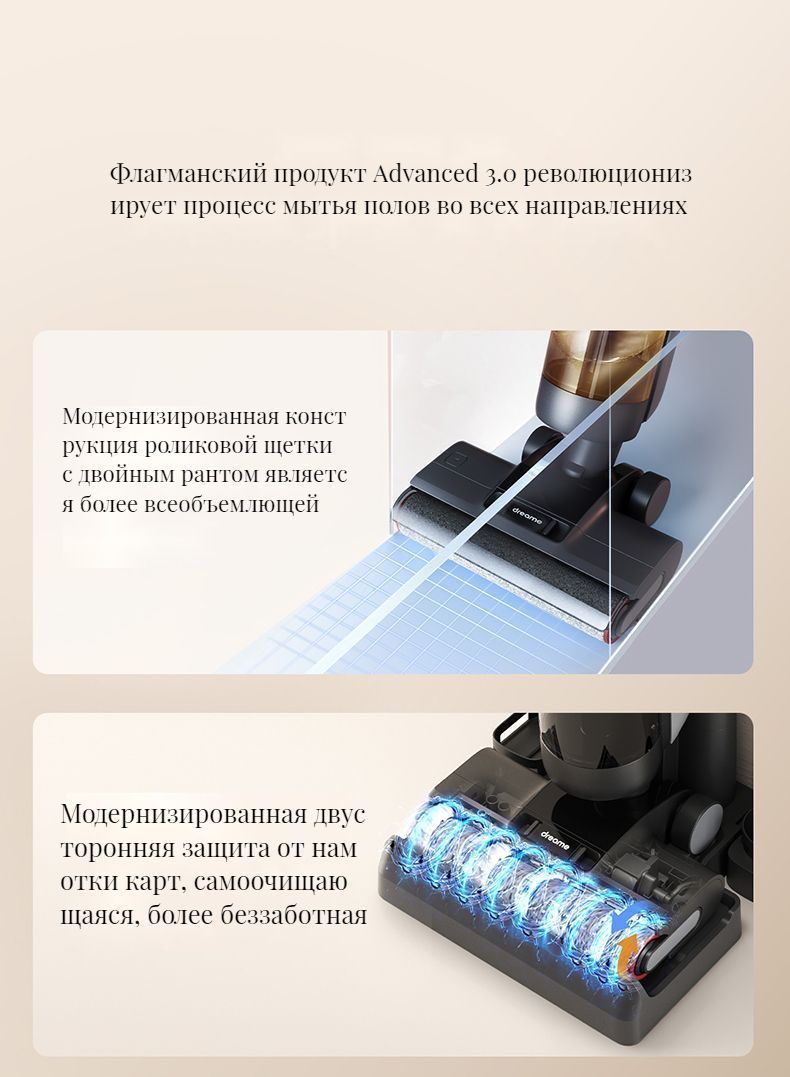 Флагманский продукт Advanced 3.0 революциониз ирует процесс мытья полов во всех направлениях

Модернизированная конст рукция роликовой щетки с двойным рантом являетс я более всеобъемлющей

dreame

Модернизированная двус торонняя защита от нам отки карт, самоочищаю щаяся, более беззаботная

dreame