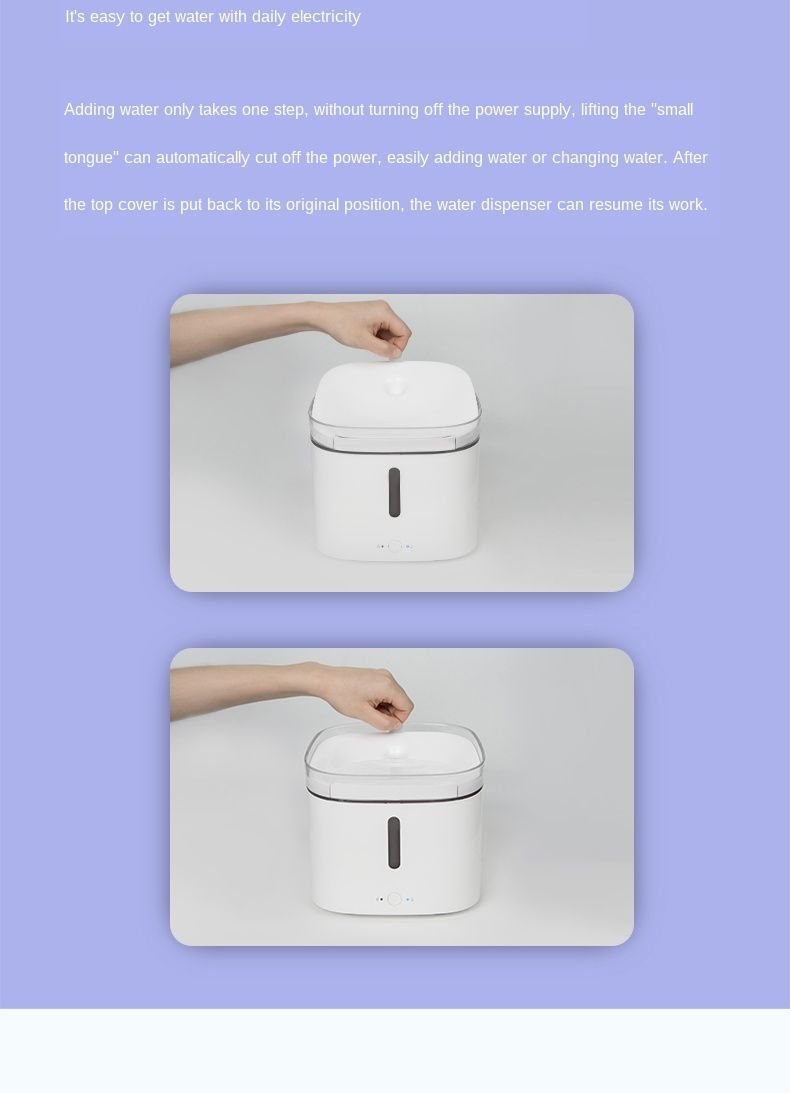 It's easy to get water with daily electricity

Adding water only takes one step, without turning off the power supply, lifting the "small tongue" can automatically cut off the power, easily adding water or changing water. After the top cover is put back to its original position, the water dispenser can resume its work.