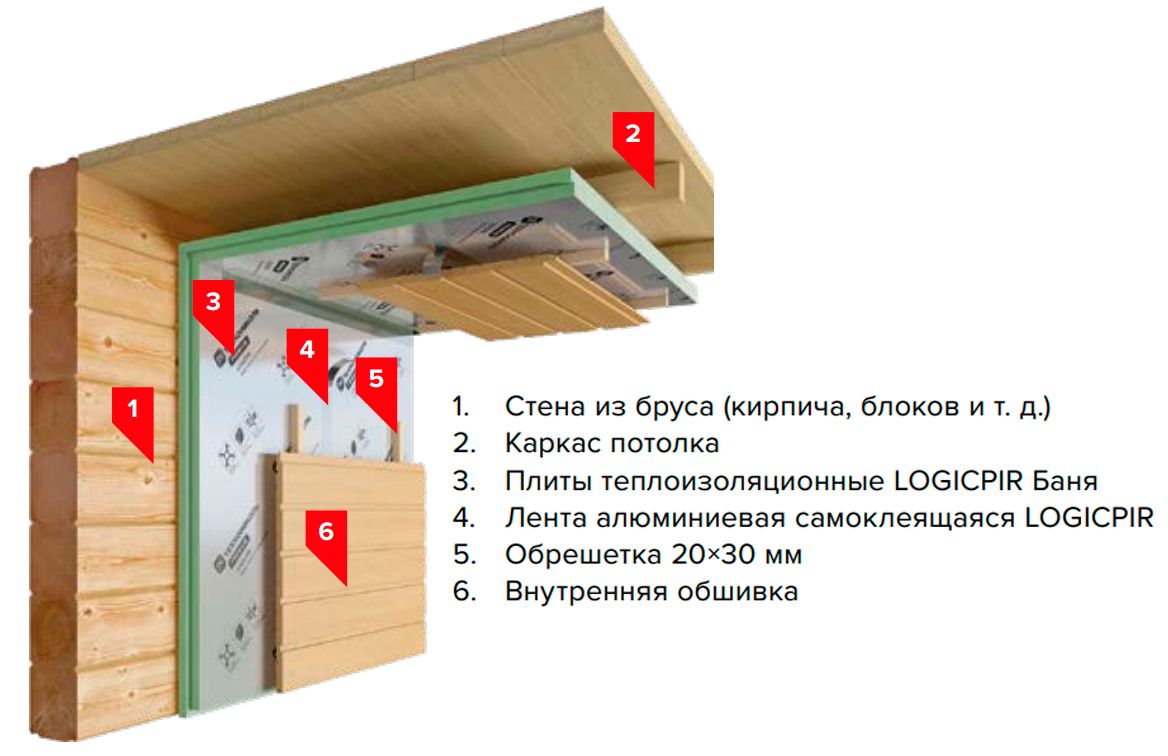 2

3

4

5

1

6

1. Стена из бруса (кирпича, блоков и т. д.)
2. Каркас потолка
3. Плиты теплоизоляционные LOGICPIR Баня
4. Лента алюминиевая самоклеящаяся LOGICPIR
5. Обрешетка 20×30 мм
6. Внутренняя обшивка