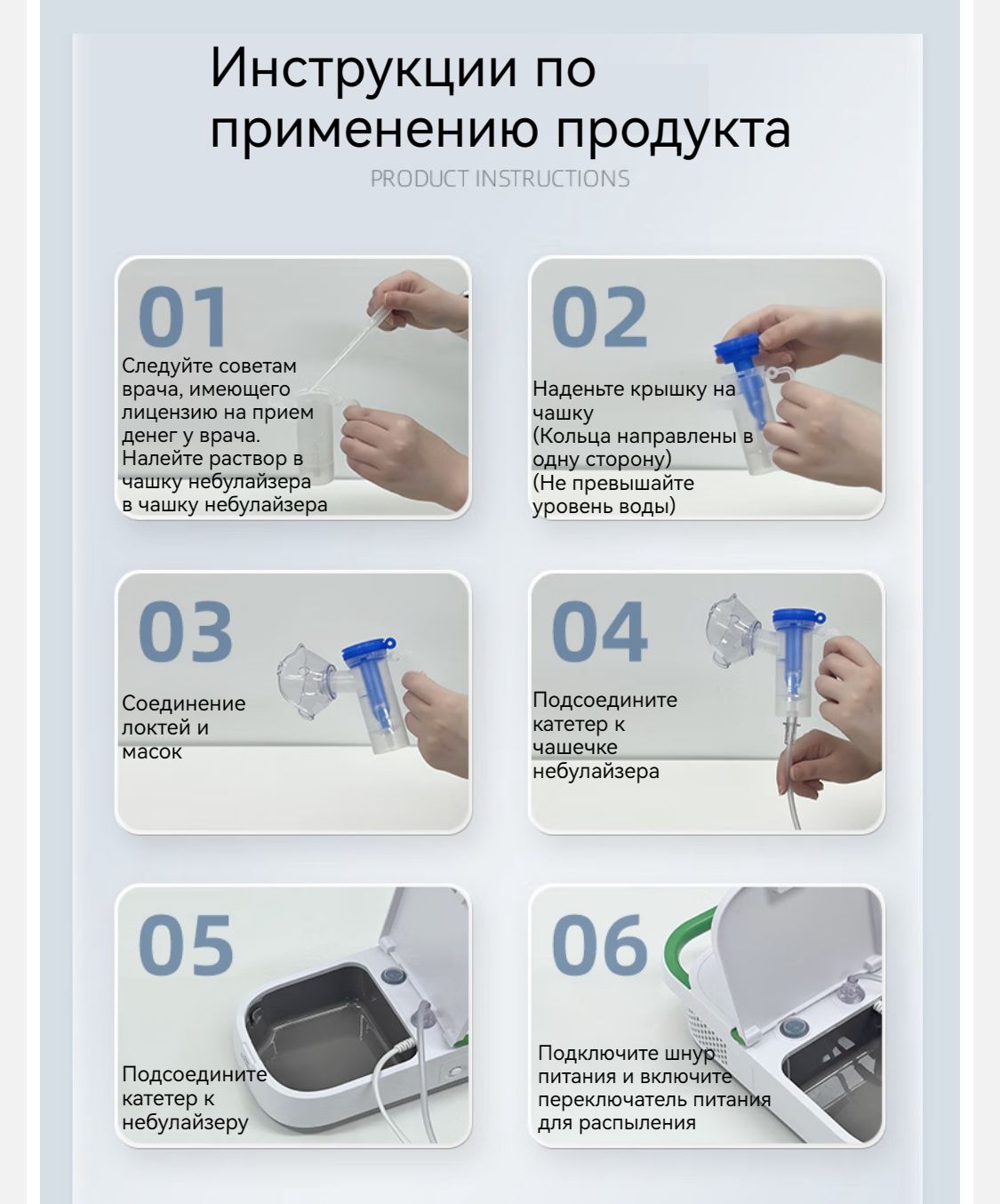 Инструкции по применению продукта

PRODUCT INSTRUCTIONS

01

Следуйте советам врача, имеющего лицензию на прием денег у врача. Налейте раствор в чашку небулайзера в чашку небулайзера

02

Наденьте крышку на чашку
(Кольца направлены в одну сторону)
(Не превышайте уровень воды)

03

Соединение локтей и масок

04

Подсоедините катетер к чашечке небулайзера

05

Подсоедините катетер к небулайзеру

06

Подключите шнур питания и включите переключатель питания для распыления