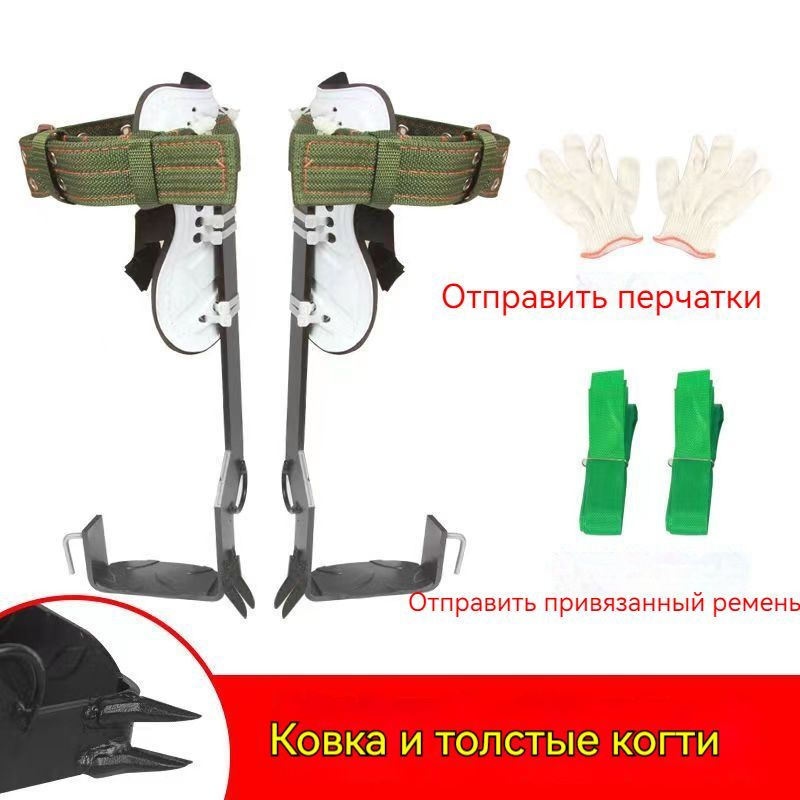 Отправить перчатки

Отправить привязанный ремень

Ковка и толстые когти