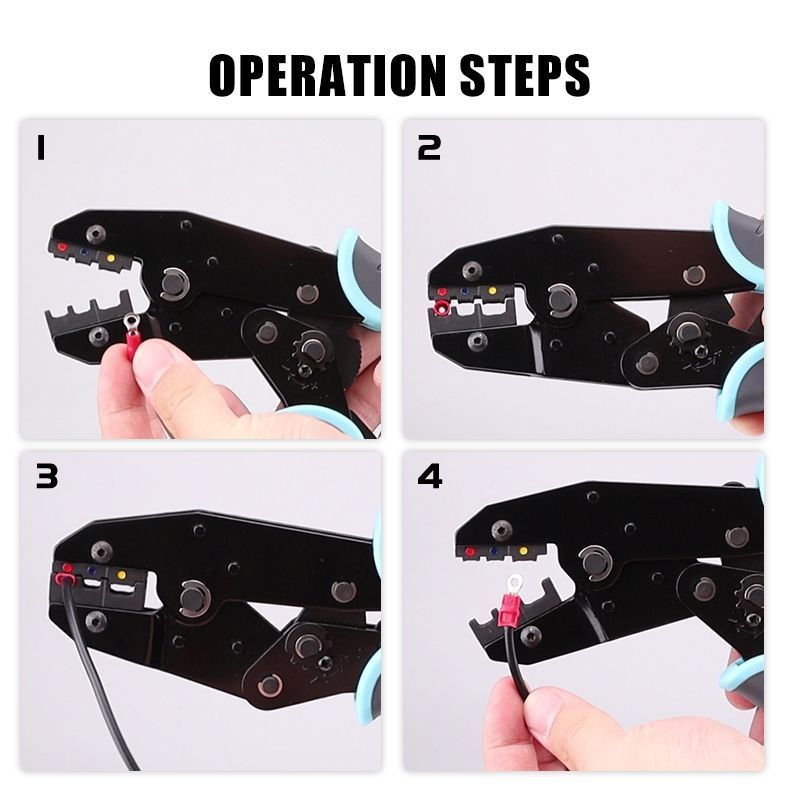 OPERATION STEPS

1

2

3

4