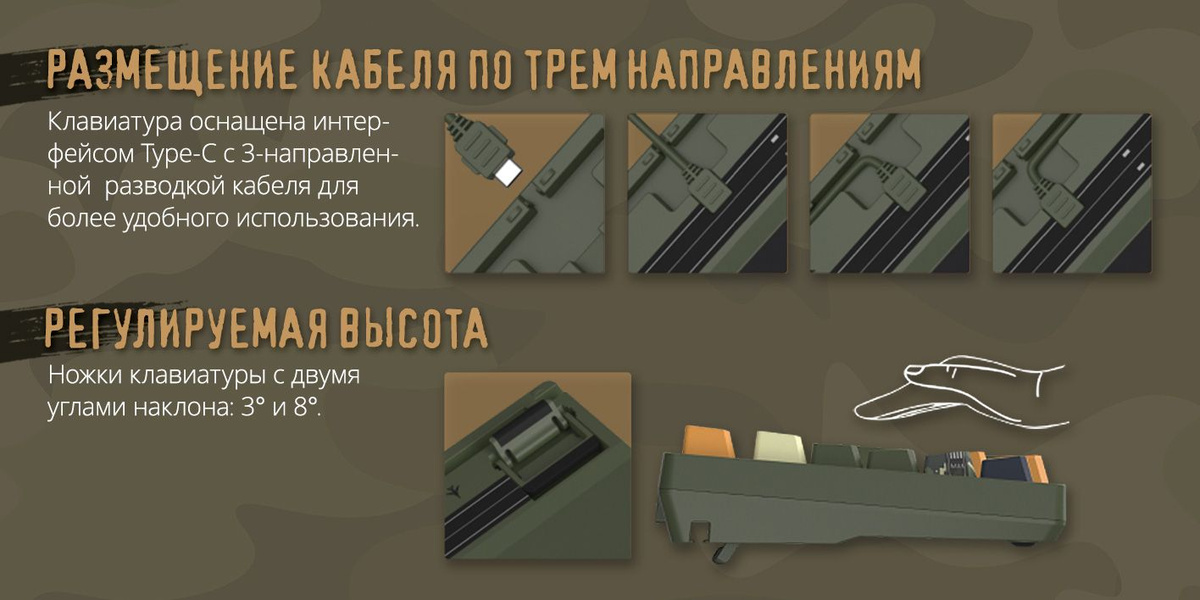 РАЗМЕЩЕНИЕ КАБЕЛЯ ПО ТРЕМ НАПРАВЛЕНИЯМ

Клавиатура оснащена интерфейсом Type-C с 3-направленной разводкой кабеля для более удобного использования.

РЕГУЛИРУЕМАЯ ВЫСОТА

Ножки клавиатуры с двумя углами наклона: 3° и 8°.