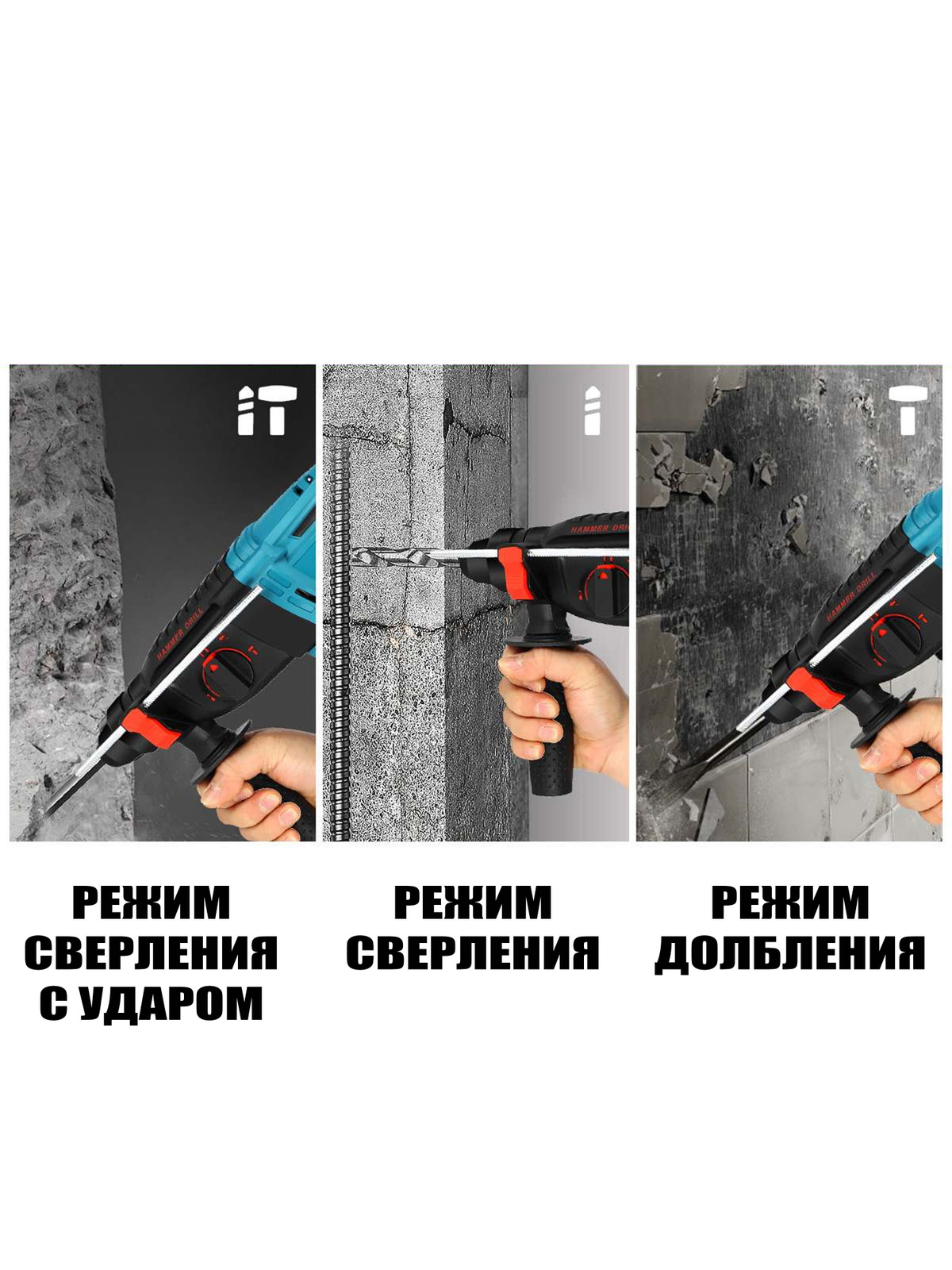 HAMMER DRILL

HAMMER DRILL

HAMMER DRILL

РЕЖИМ СВЕРЛЕНИЯ С УДАРОМ

РЕЖИМ СВЕРЛЕНИЯ

РЕЖИМ ДОЛБЛЕНИЯ