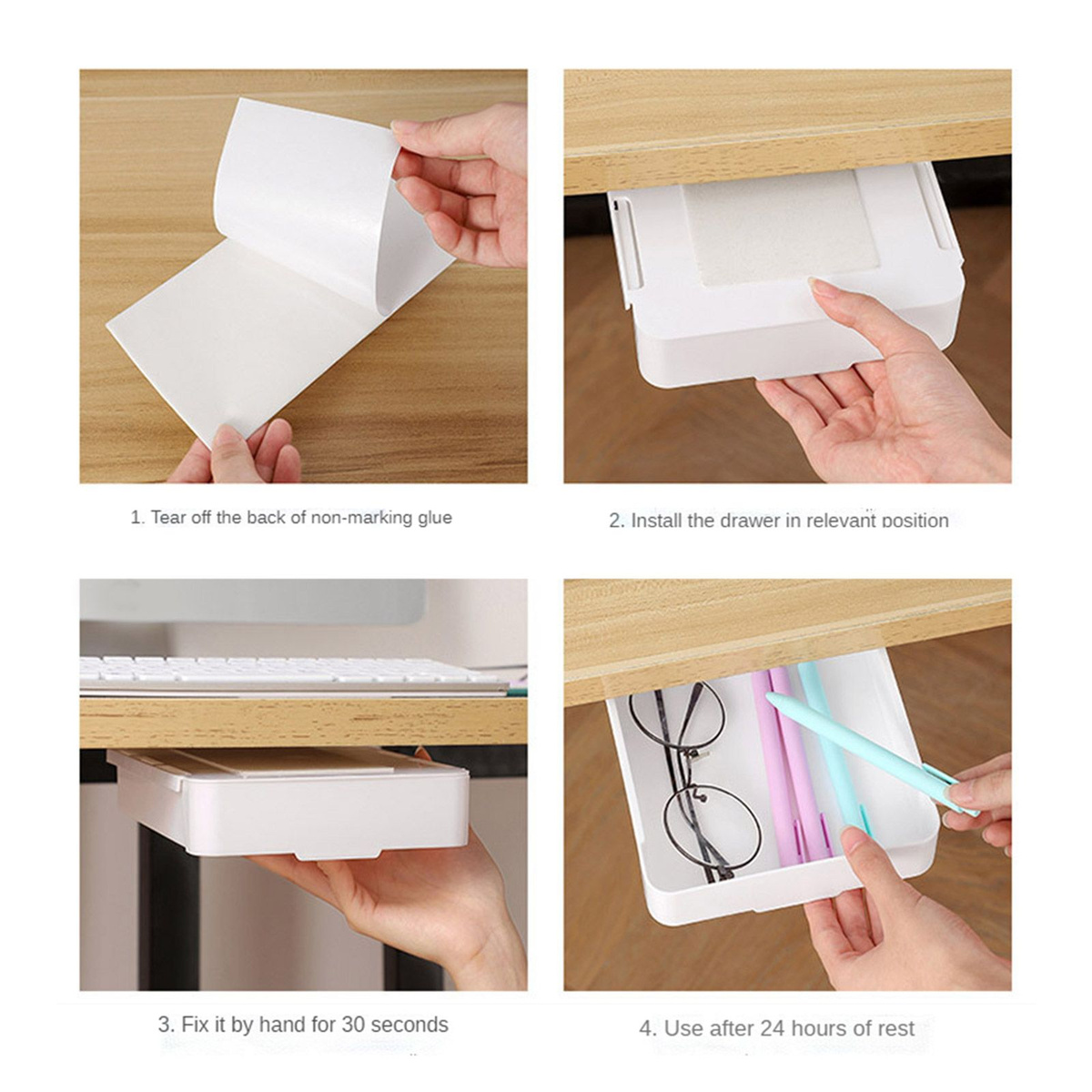 1. Tear off the back of non-marking glue

2. Install the drawer in relevant position

3. Fix it by hand for 30 seconds

4. Use after 24 hours of rest