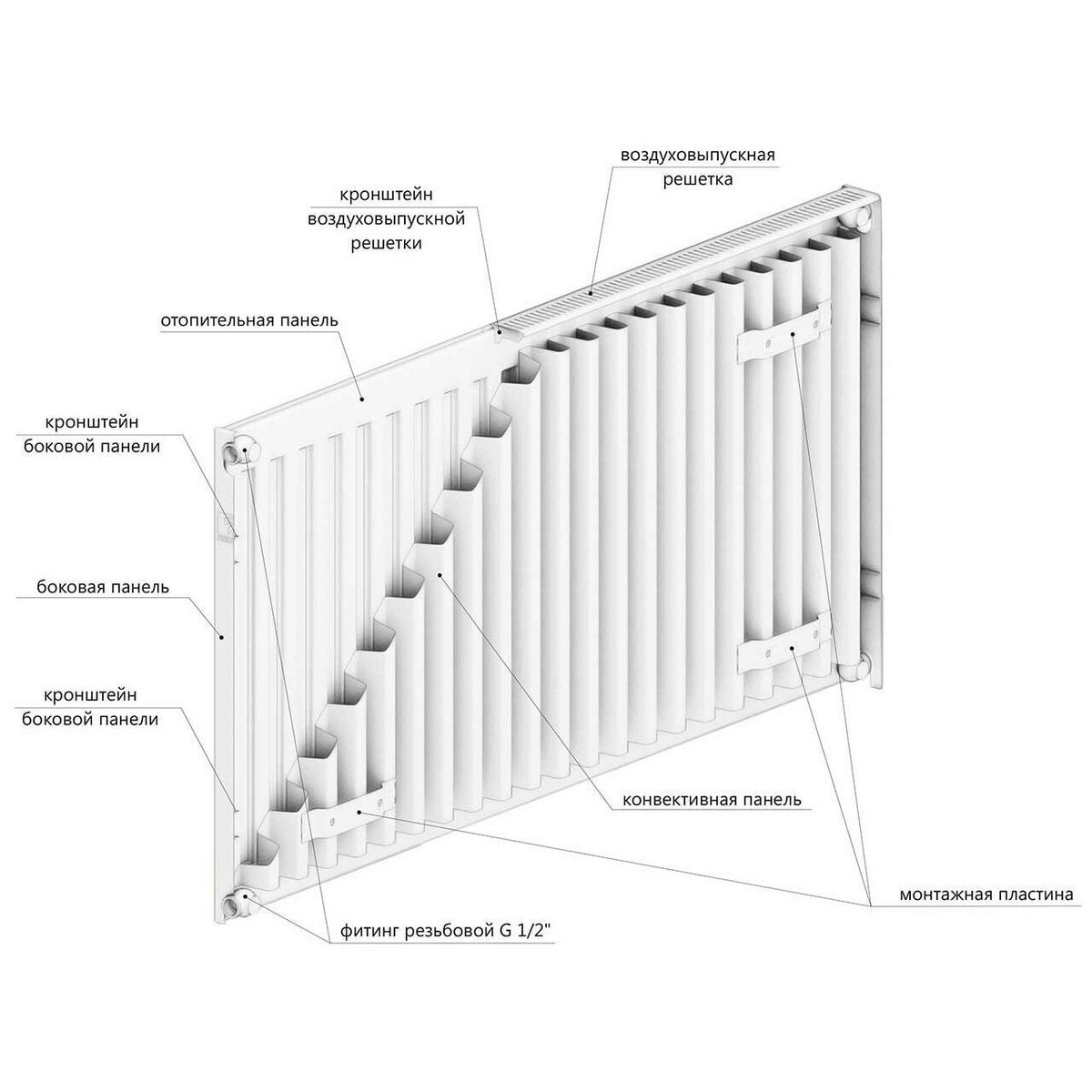 воздуховыпускная решетка

кронштейн воздуховыпускной решетки

отопительная панель

кронштейн боковой панели

боковая панель

кронштейн боковой панели

конвективная панель

монтажная пластина

фитинг резьбовой G 1/2"