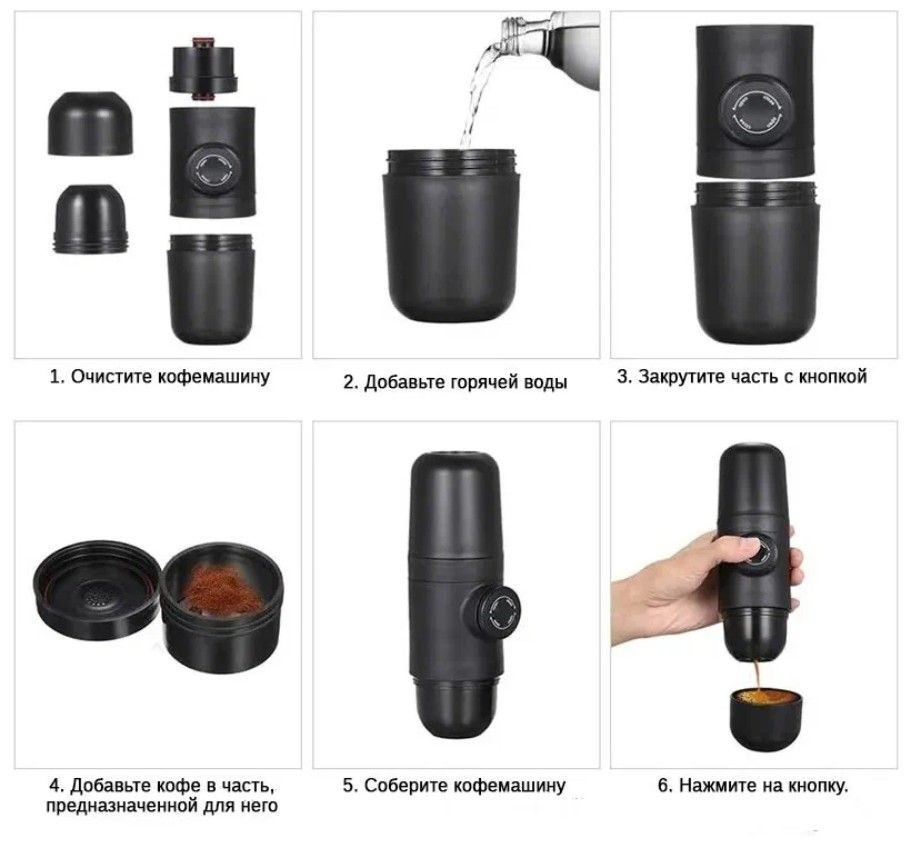 1. Очистите кофемашину

2. Добавьте горячей воды

3. Закрутите часть с кнопкой

4. Добавьте кофе в часть, предназначенной для него

5. Соберите кофемашину

6. Нажмите на кнопку.