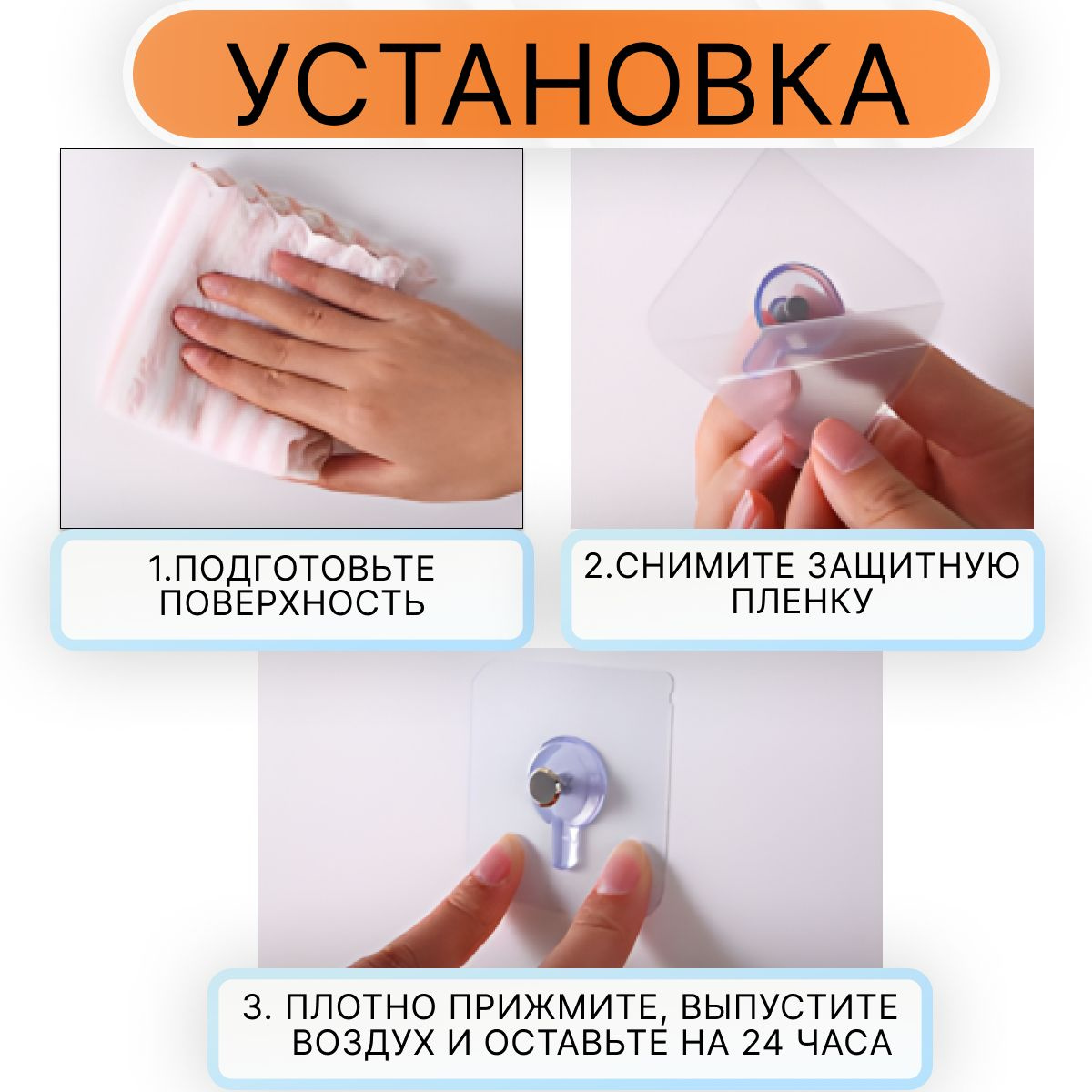 УСТАНОВКА

1.ПОДГОТОВЬТЕ ПОВЕРХНОСТЬ

2.СНИМИТЕ ЗАЩИТНУЮ ПЛЕНКУ

3. ПЛОТНО ПРИЖМИТЕ, ВЫПУСТИТЕ ВОЗДУХ И ОСТАВЬТЕ НА 24 ЧАСА