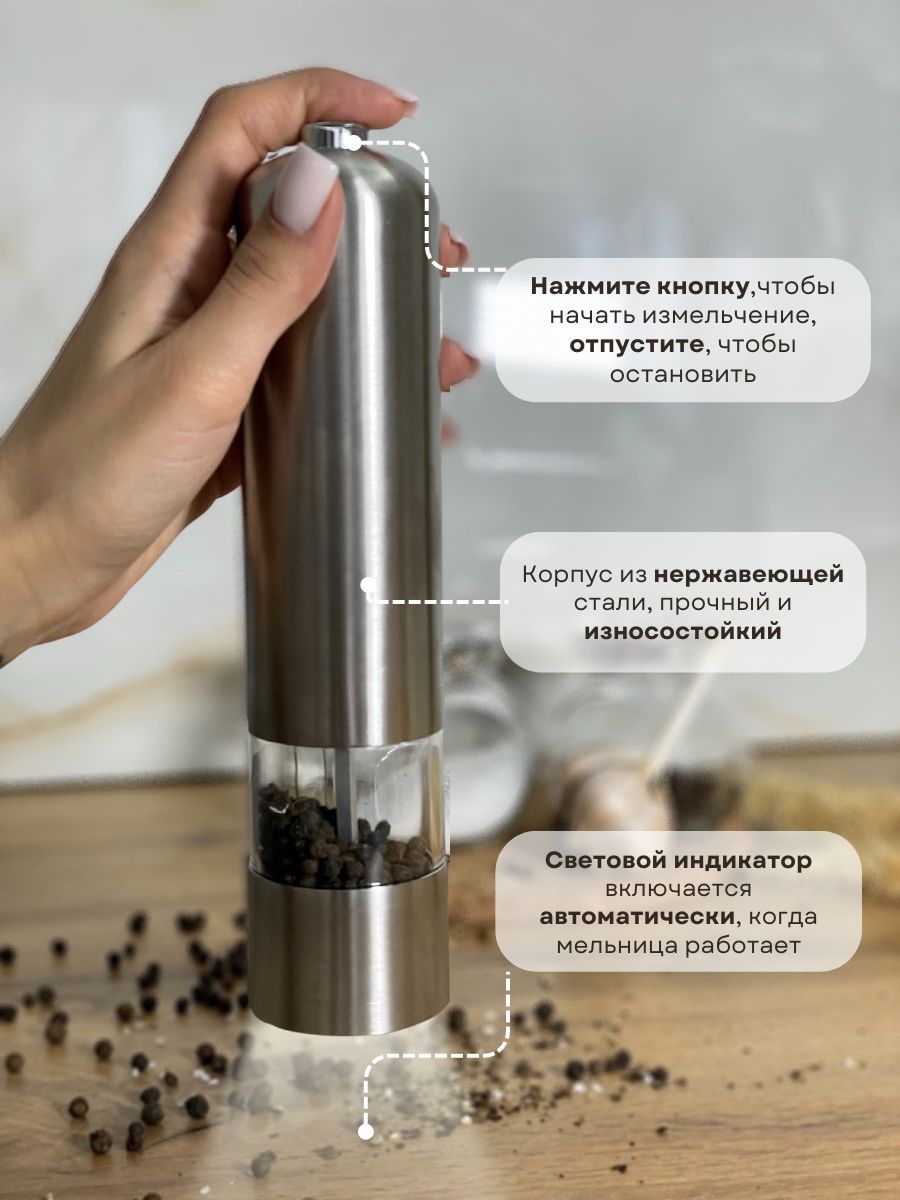 Нажмите кнопку,чтобы начать измельчение, отпустите, чтобы остановить

Корпус из нержавеющей стали, прочный и износостойкий

Световой индикатор включается автоматически, когда мельница работает