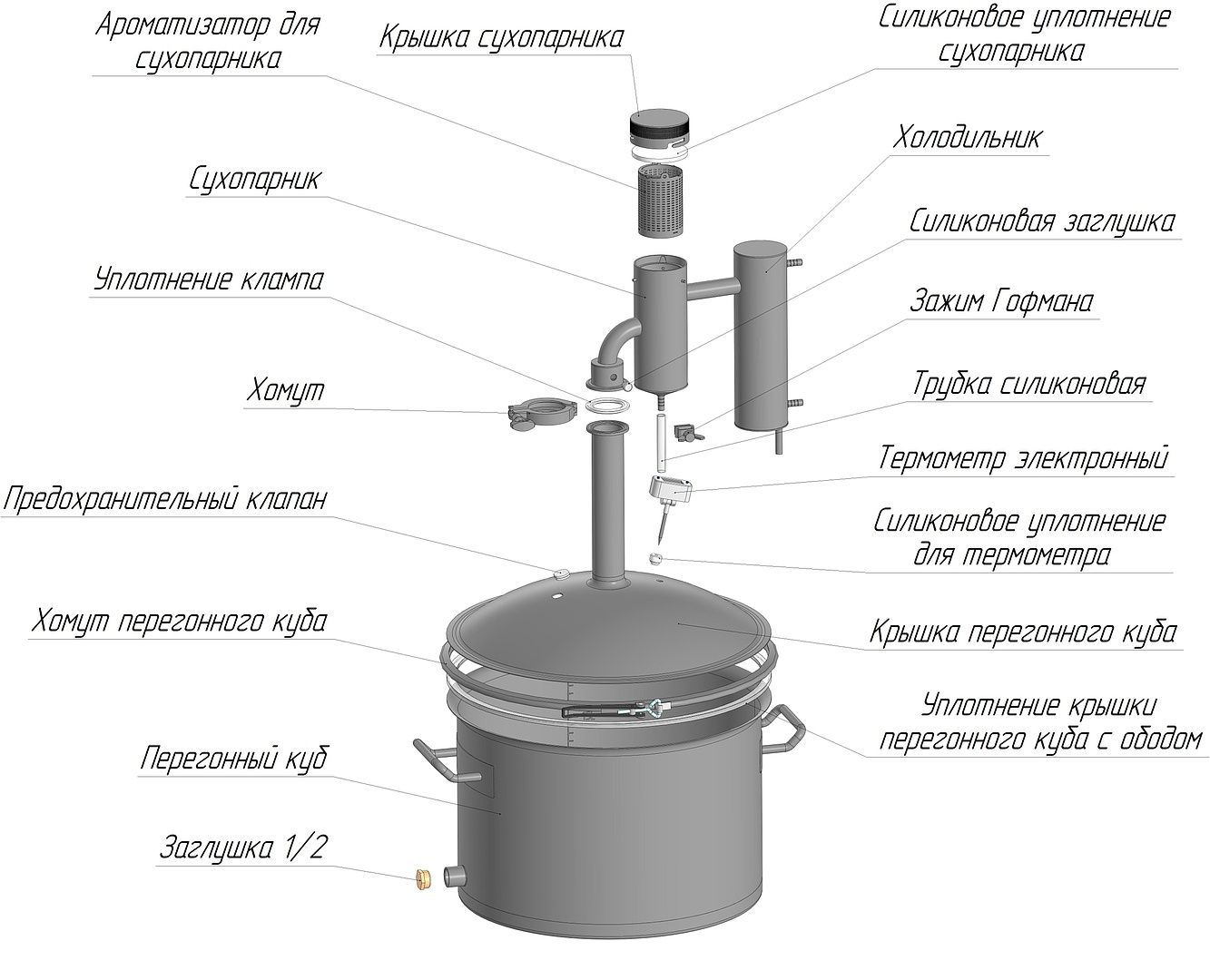 Ароматизатор для сухопарника

Крышка сухопарника

Силиконовое уплотнение сухопарника

Холодильник

Сухопарник

Силиконовая заглушка

Уплотнение клампа

Зажим Гофмана

Хомут

Трубка силиконовая

Термометр электронный

Предохранительный клапан

Силиконовое уплотнение для термометра

Хомут перегонного куба

Крышка перегонного куба

Уплотнение крышки перегонного куба с ободом

Перегонный куб

Заглушка 1/2