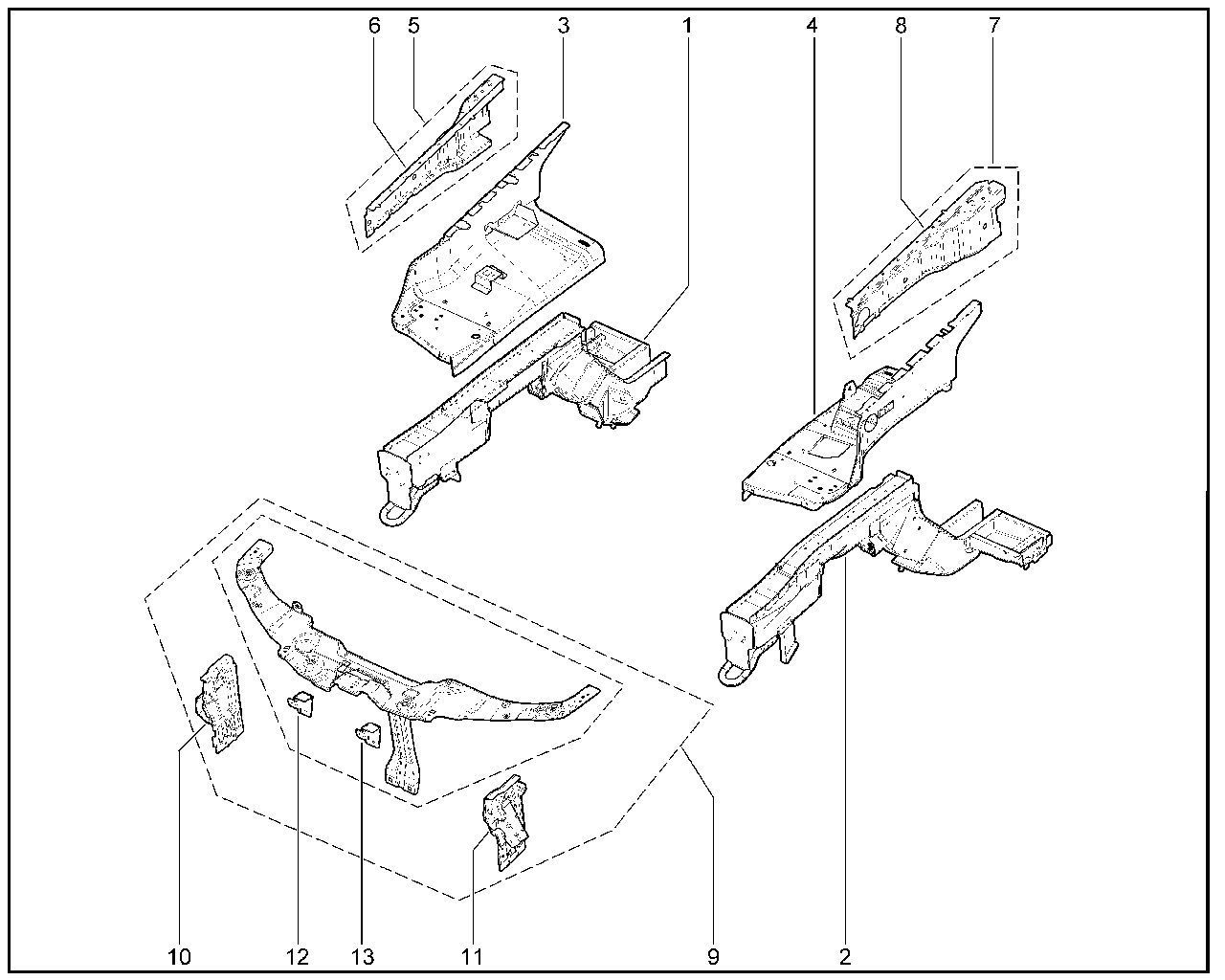 6 5 3 1 4 8 7

10 12 13 11 9 2